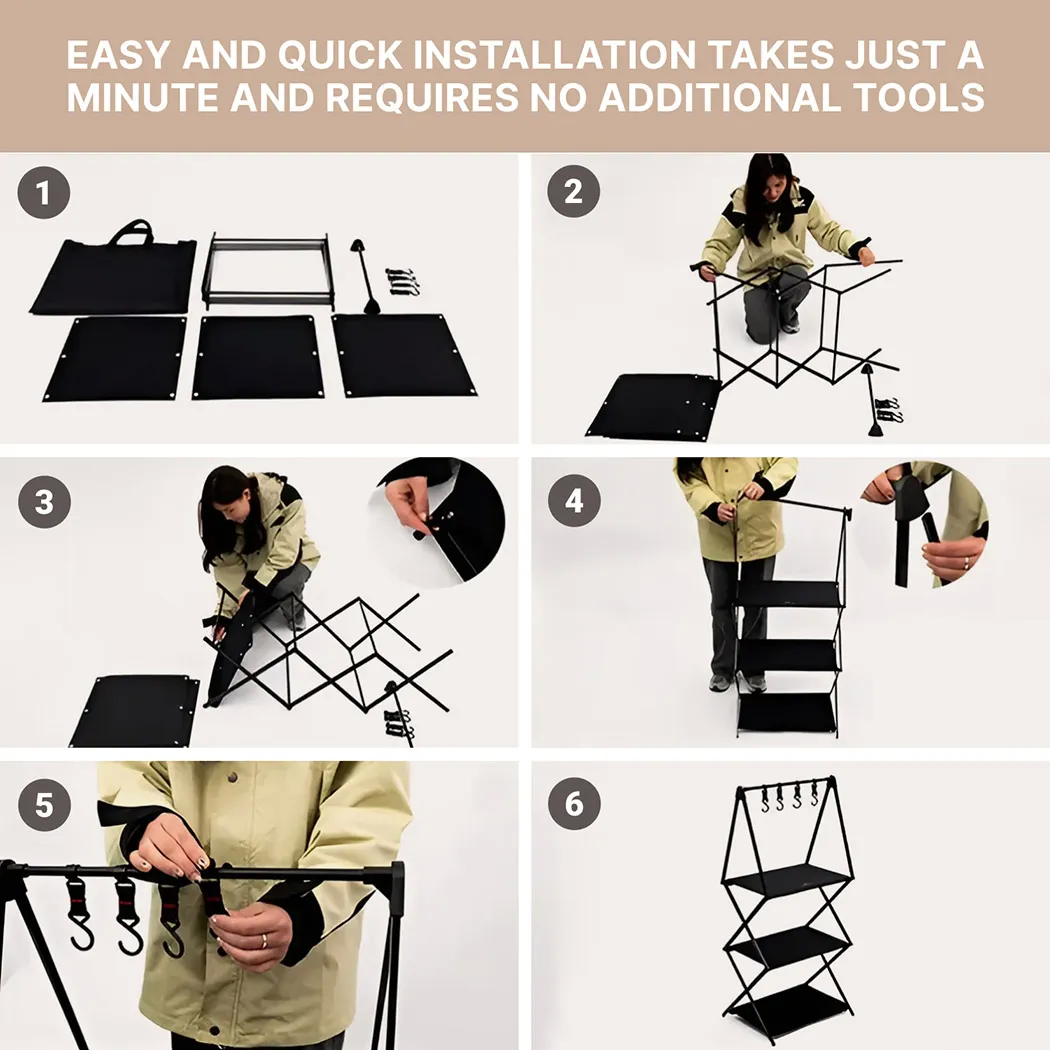 EASY AND QUICK INSTALLATION TAKES JUST A MINUTE AND REQUIRES NO ADDITIONAL TOOLS

1

2

3

4

5

6