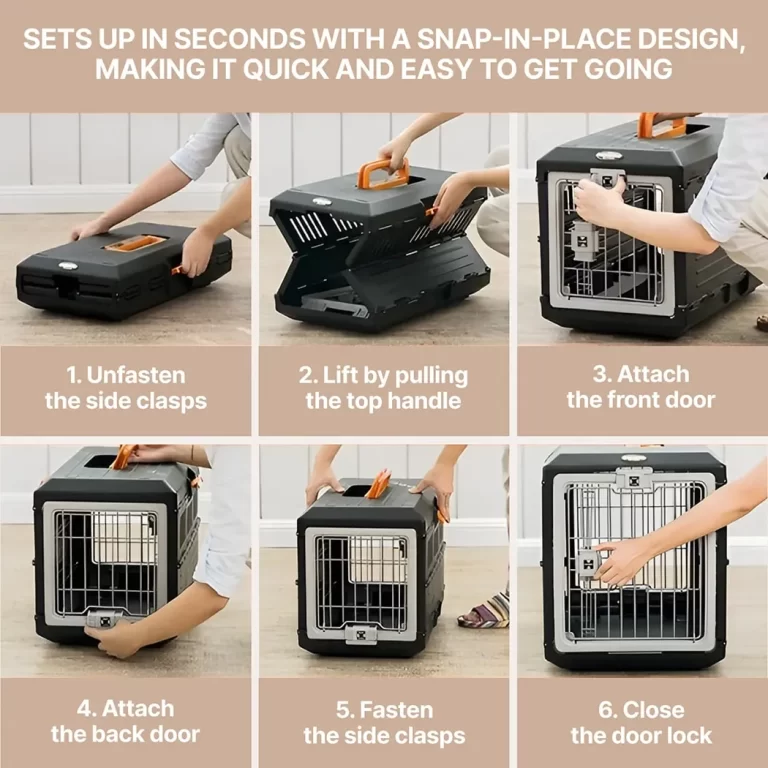 SETS UP IN SECONDS WITH A SNAP-IN-PLACE DESIGN, MAKING IT QUICK AND EASY TO GET GOING

1. Unfasten the side clasps

2. Lift by pulling the top handle

3. Attach the front door

4. Attach the back door

5. Fasten the side clasps

6. Close the door lock