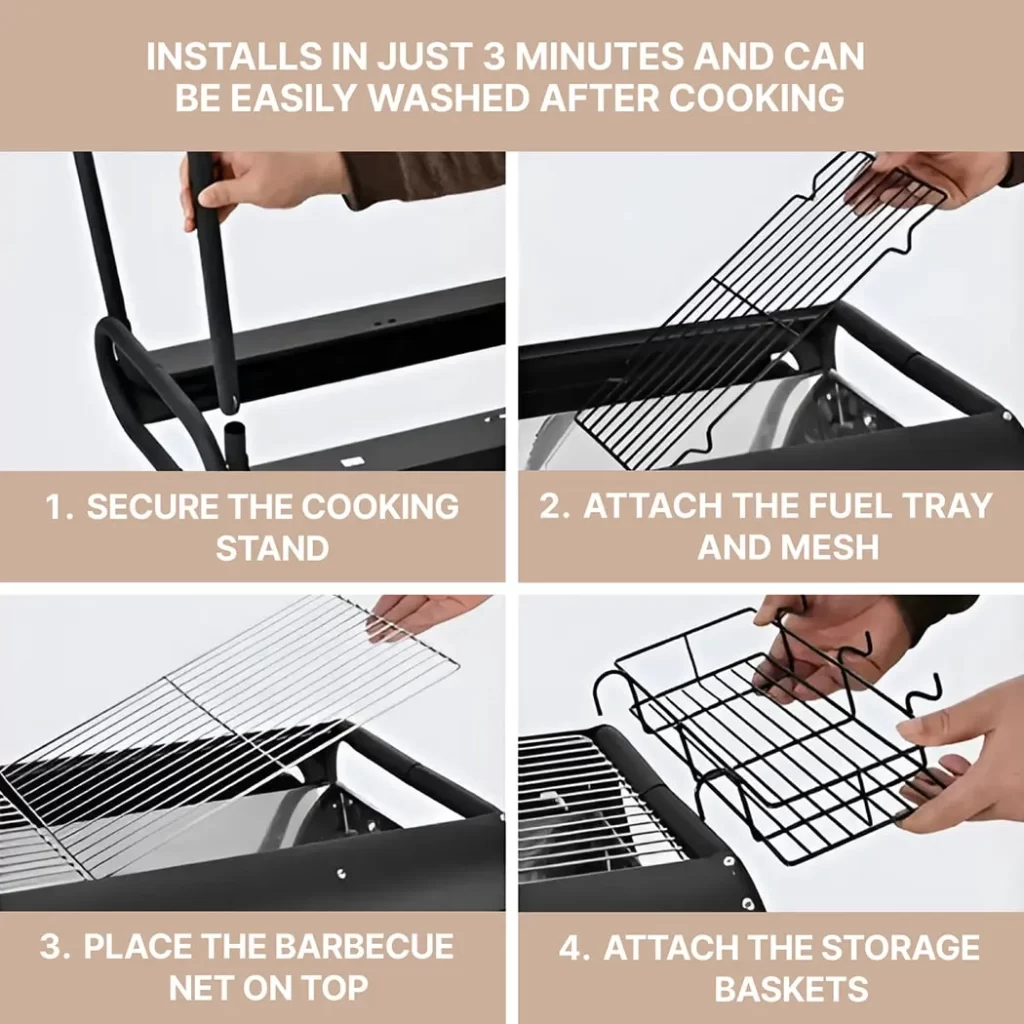 INSTALLS IN JUST 3 MINUTES AND CAN BE EASILY WASHED AFTER COOKING

1. SECURE THE COOKING STAND

2. ATTACH THE FUEL TRAY AND MESH

3. PLACE THE BARBECUE NET ON TOP

4. ATTACH THE STORAGE BASKETS