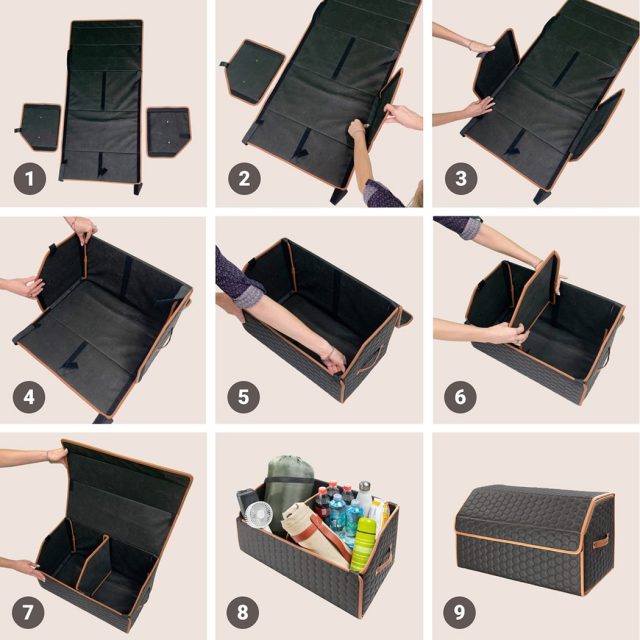 1

2

3

4

5

6

7

8

9