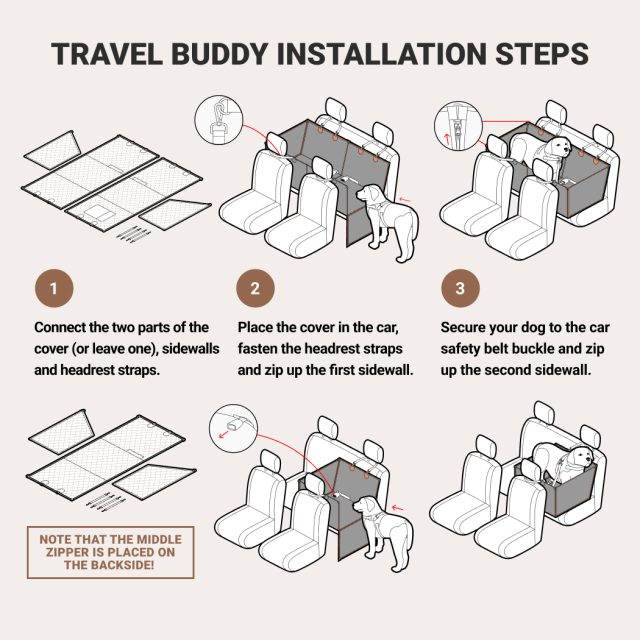 TRAVEL BUDDY INSTALLATION STEPS

1

Connect the two parts of the cover (or leave one), sidewalls and headrest straps.

2

Place the cover in the car, fasten the headrest straps and zip up the first sidewall.

3

Secure your dog to the car safety belt buckle and zip up the second sidewall.

NOTE THAT THE MIDDLE ZIPPER IS PLACED ON THE BACKSIDE!