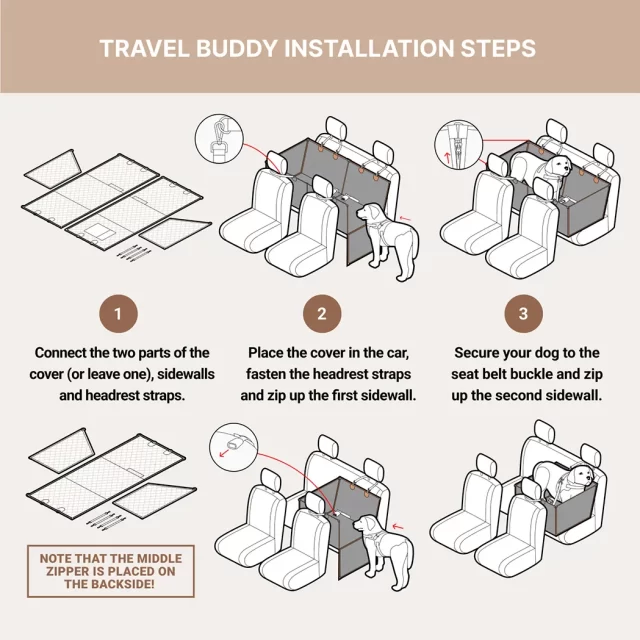 TRAVEL BUDDY INSTALLATION STEPS

1

Connect the two parts of the cover (or leave one), sidewalls and headrest straps.

2

Place the cover in the car, fasten the headrest straps and zip up the first sidewall.

3

Secure your dog to the seat belt buckle and zip up the second sidewall.

NOTE THAT THE MIDDLE ZIPPER IS PLACED ON THE BACKSIDE!