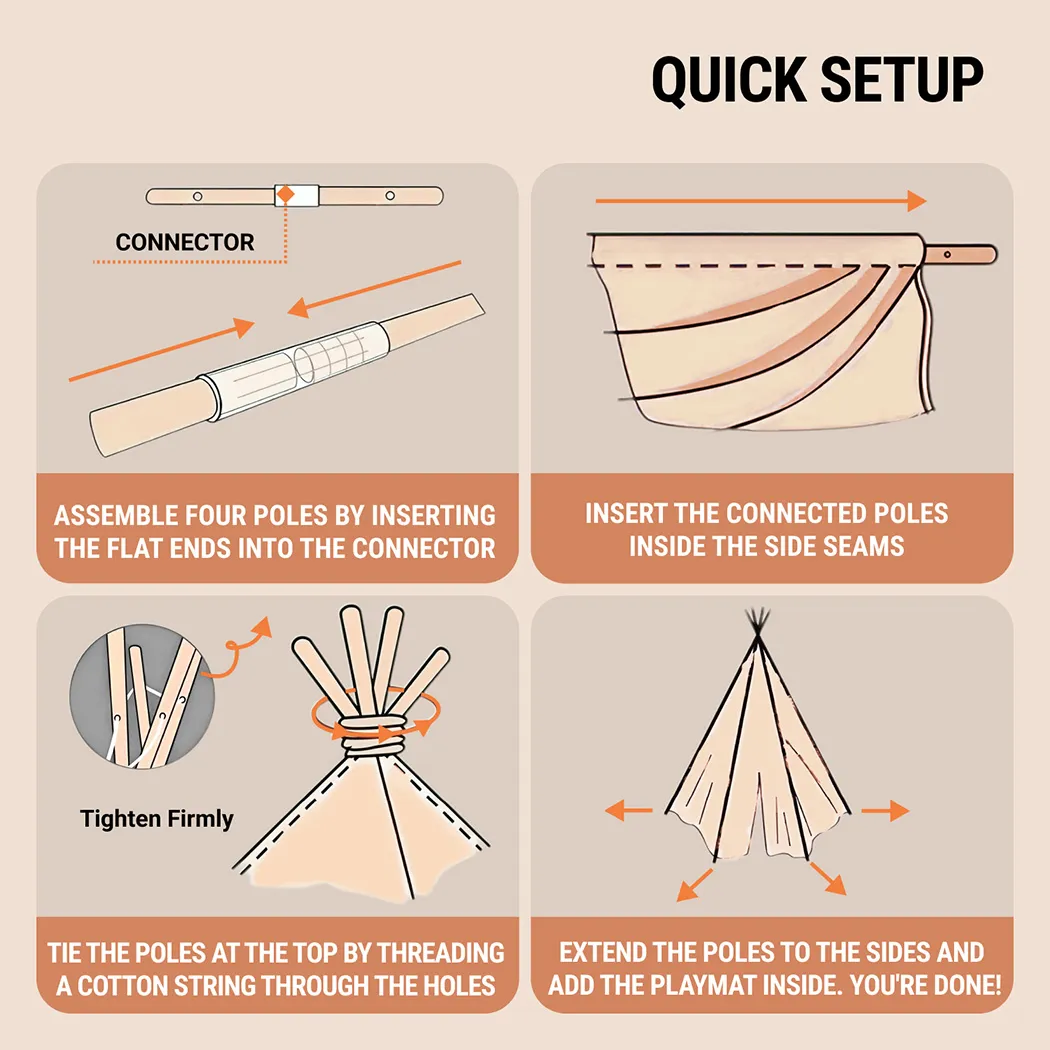 QUICK SETUP

CONNECTOR

ASSEMBLE FOUR POLES BY INSERTING THE FLAT ENDS INTO THE CONNECTOR

INSERT THE CONNECTED POLES INSIDE THE SIDE SEAMS

Tighten Firmly

TIE THE POLES AT THE TOP BY THREADING A COTTON STRING THROUGH THE HOLES

EXTEND THE POLES TO THE SIDES AND ADD THE PLAYMAT INSIDE. YOU'RE DONE!