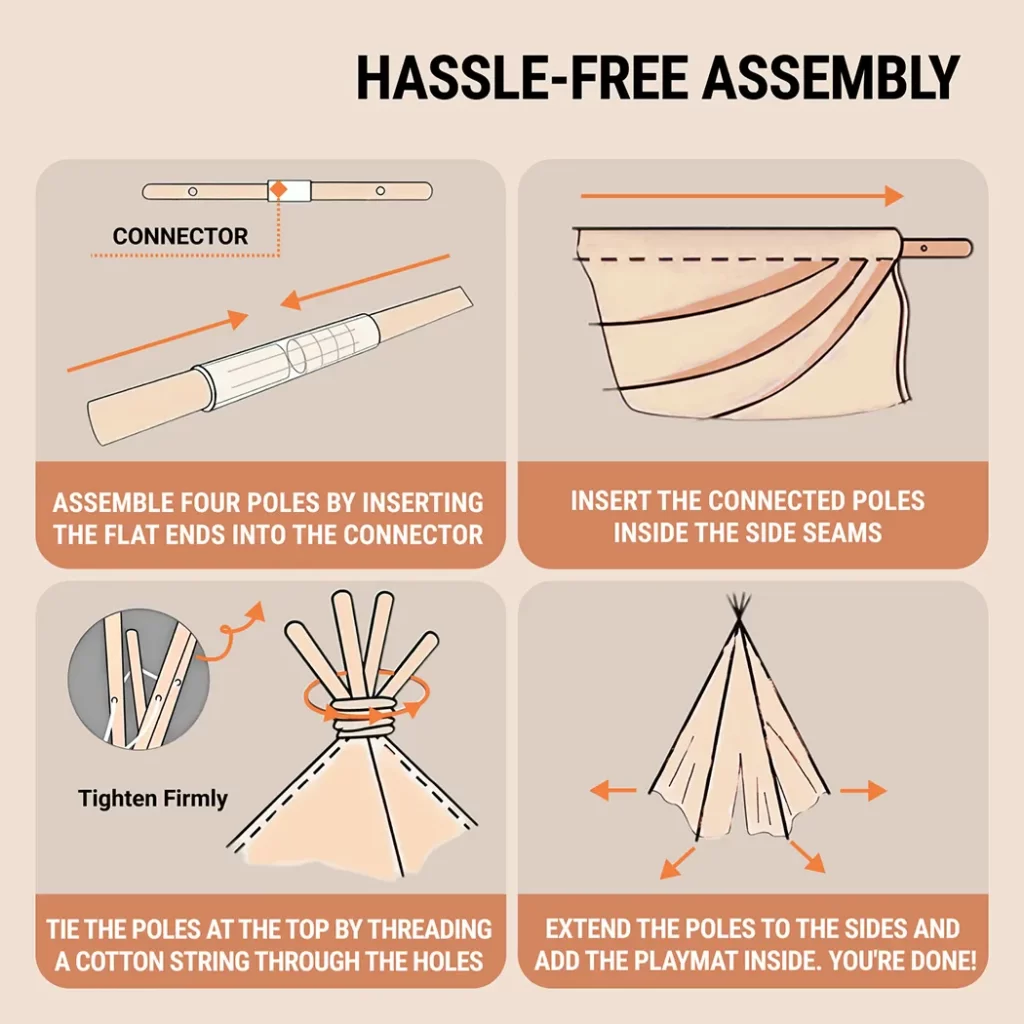 HASSLE-FREE ASSEMBLY

CONNECTOR

ASSEMBLE FOUR POLES BY INSERTING THE FLAT ENDS INTO THE CONNECTOR

INSERT THE CONNECTED POLES INSIDE THE SIDE SEAMS

Tighten Firmly

TIE THE POLES AT THE TOP BY THREADING A COTTON STRING THROUGH THE HOLES

EXTEND THE POLES TO THE SIDES AND ADD THE PLAYMAT INSIDE. YOU'RE DONE!