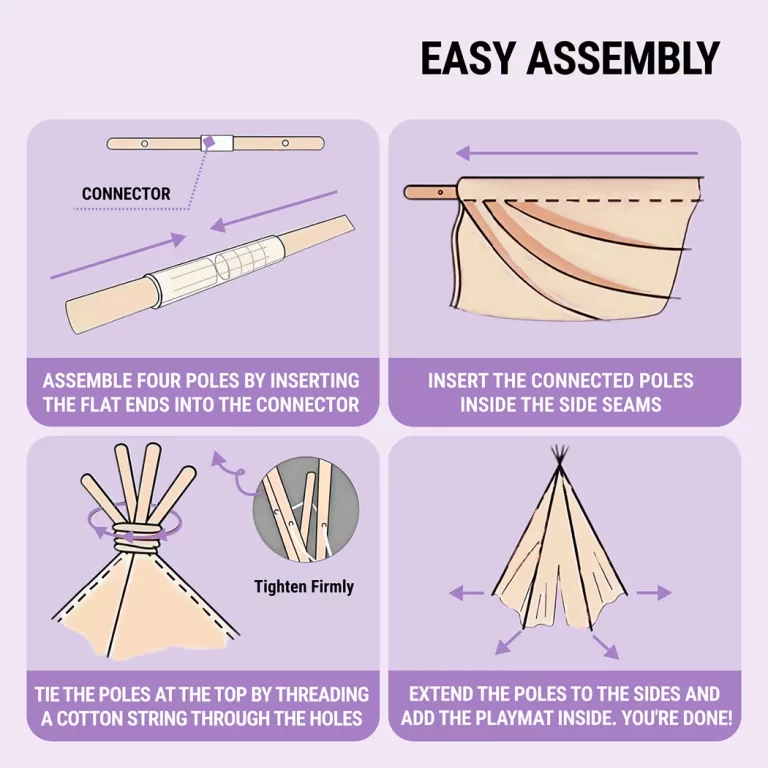 EASY ASSEMBLY

CONNECTOR

ASSEMBLE FOUR POLES BY INSERTING THE FLAT ENDS INTO THE CONNECTOR

INSERT THE CONNECTED POLES INSIDE THE SIDE SEAMS

Tighten Firmly

TIE THE POLES AT THE TOP BY THREADING A COTTON STRING THROUGH THE HOLES

EXTEND THE POLES TO THE SIDES AND ADD THE PLAYMAT INSIDE. YOU'RE DONE!