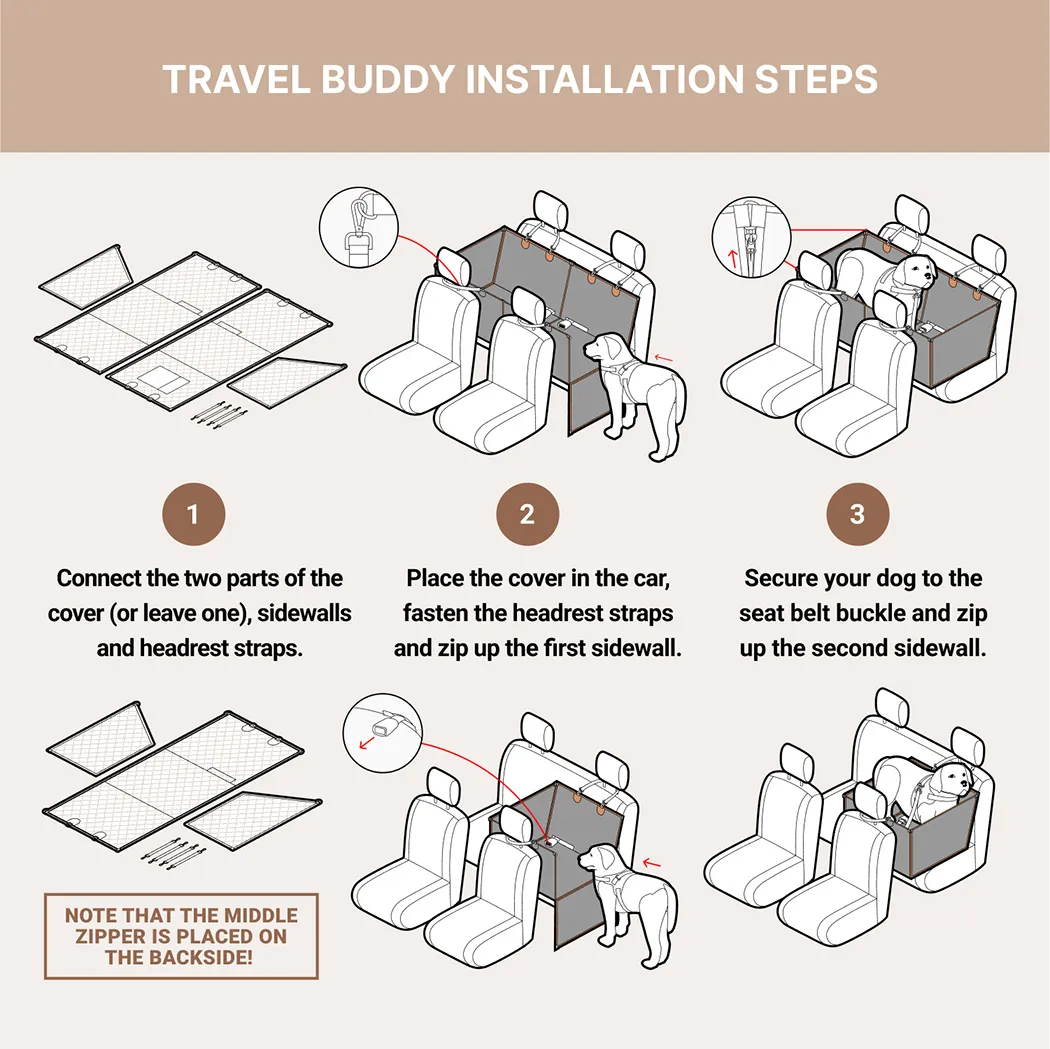 TRAVEL BUDDY INSTALLATION STEPS

1

Connect the two parts of the cover (or leave one), sidewalls and headrest straps.

2

Place the cover in the car, fasten the headrest straps and zip up the first sidewall.

3

Secure your dog to the seat belt buckle and zip up the second sidewall.

NOTE THAT THE MIDDLE ZIPPER IS PLACED ON THE BACKSIDE!