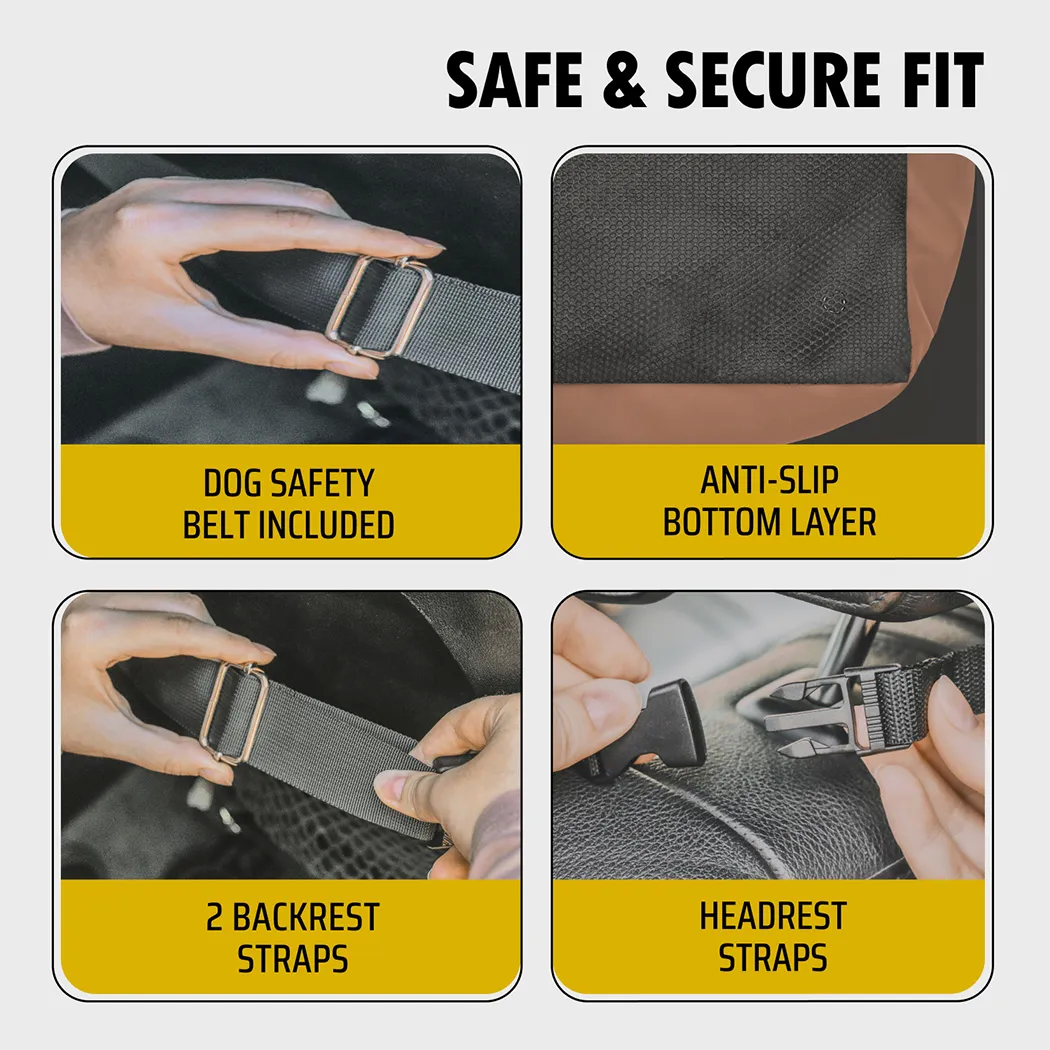 SAFE & SECURE FIT

DOG SAFETY BELT INCLUDED

ANTI-SLIP BOTTOM LAYER

2 BACKREST STRAPS

HEADREST STRAPS