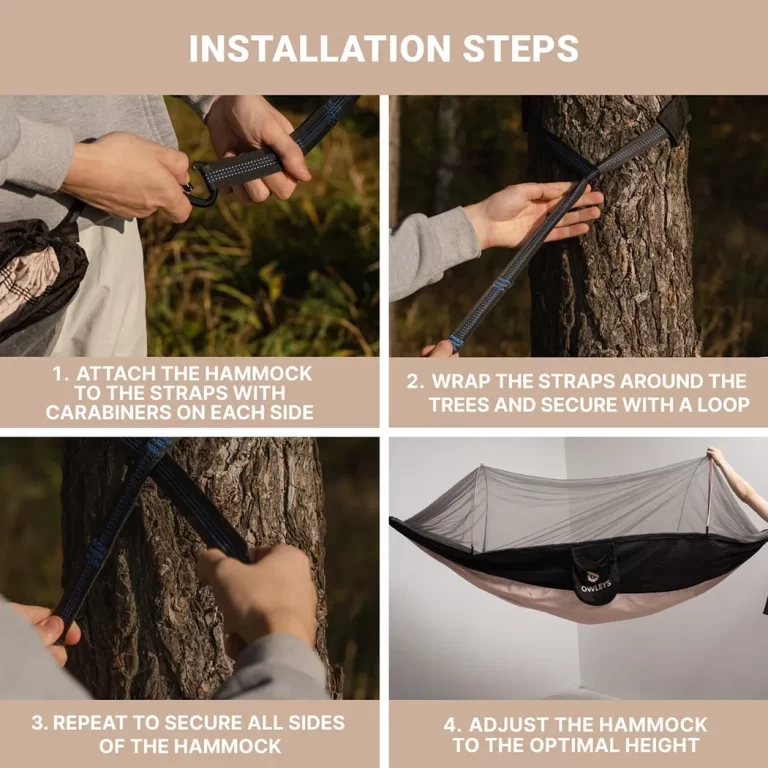 INSTALLATION STEPS

1. ATTACH THE HAMMOCK TO THE STRAPS WITH CARABINERS ON EACH SIDE

2. WRAP THE STRAPS AROUND THE TREES AND SECURE WITH A LOOP

3. REPEAT TO SECURE ALL SIDES OF THE HAMMOCK

OWLEYS

4. ADJUST THE HAMMOCK TO THE OPTIMAL HEIGHT