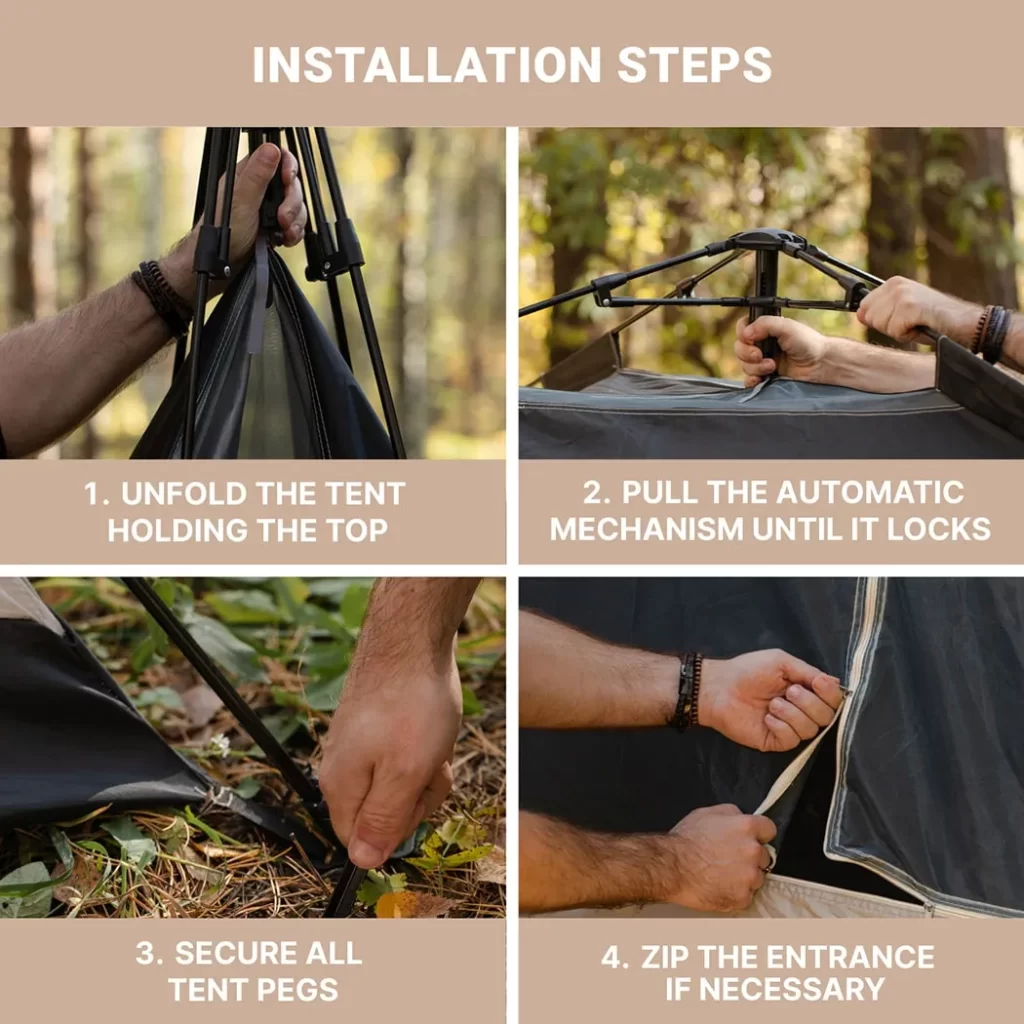 INSTALLATION STEPS

1. UNFOLD THE TENT HOLDING THE TOP

2. PULL THE AUTOMATIC MECHANISM UNTIL IT LOCKS

3. SECURE ALL TENT PEGS

4. ZIP THE ENTRANCE IF NECESSARY