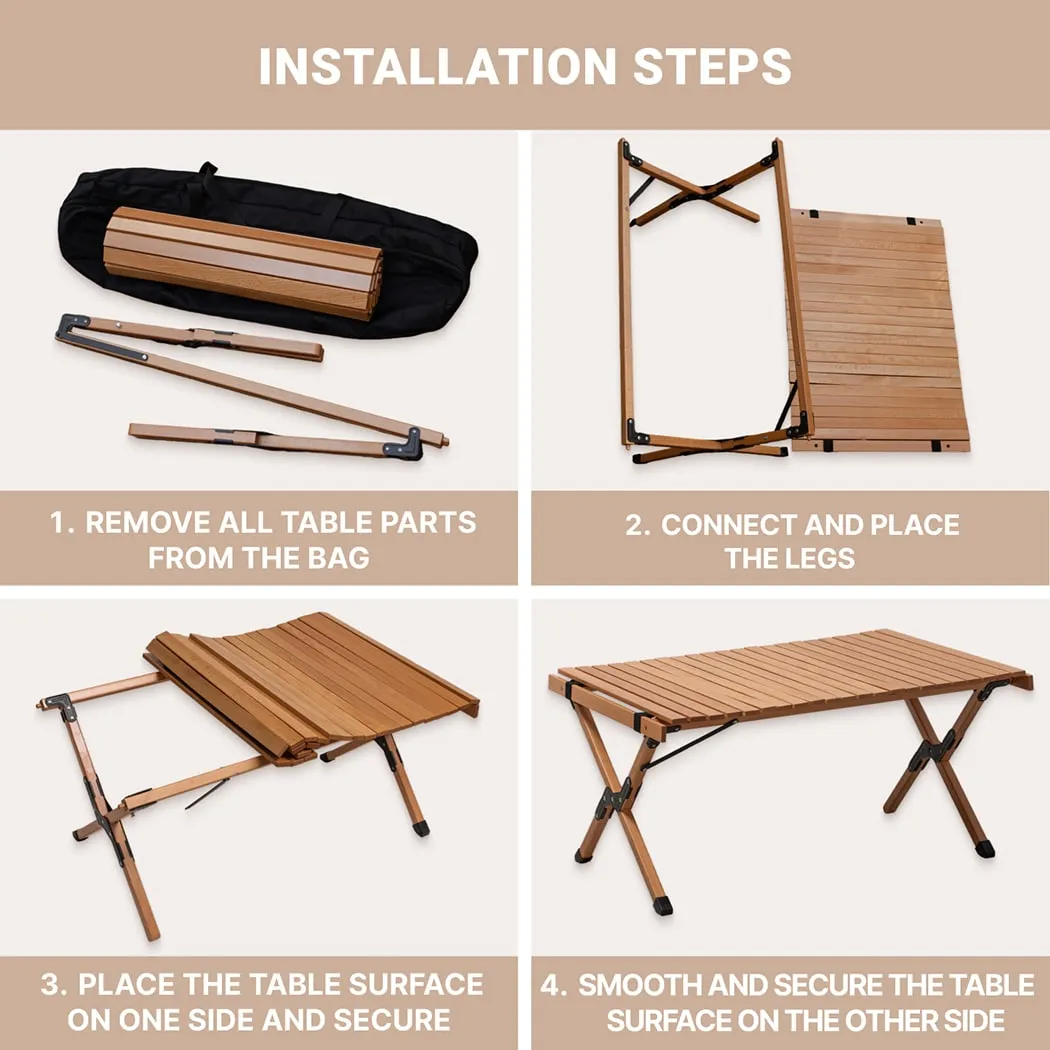 INSTALLATION STEPS

1. REMOVE ALL TABLE PARTS FROM THE BAG

2. CONNECT AND PLACE THE LEGS

3. PLACE THE TABLE SURFACE ON ONE SIDE AND SECURE

4. SMOOTH AND SECURE THE TABLE SURFACE ON THE OTHER SIDE