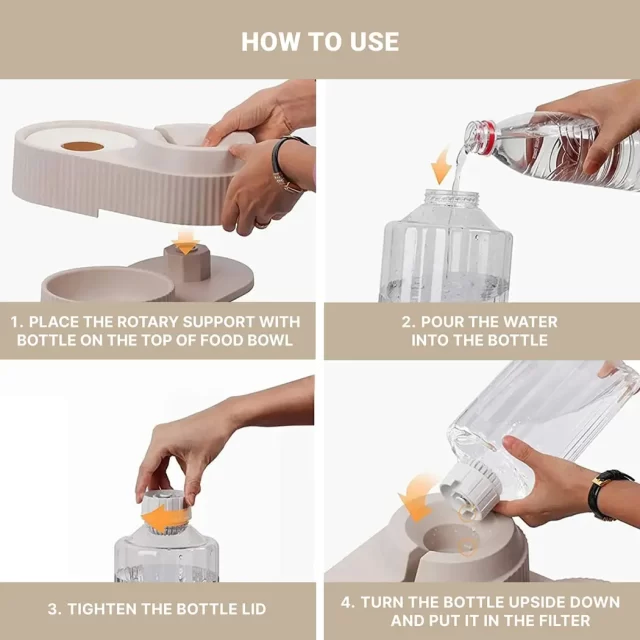 HOW TO USE

1. PLACE THE ROTARY SUPPORT WITH BOTTLE ON THE TOP OF FOOD BOWL

2. POUR THE WATER INTO THE BOTTLE

3. TIGHTEN THE BOTTLE LID

4. TURN THE BOTTLE UPSIDE DOWN AND PUT IT IN THE FILTER