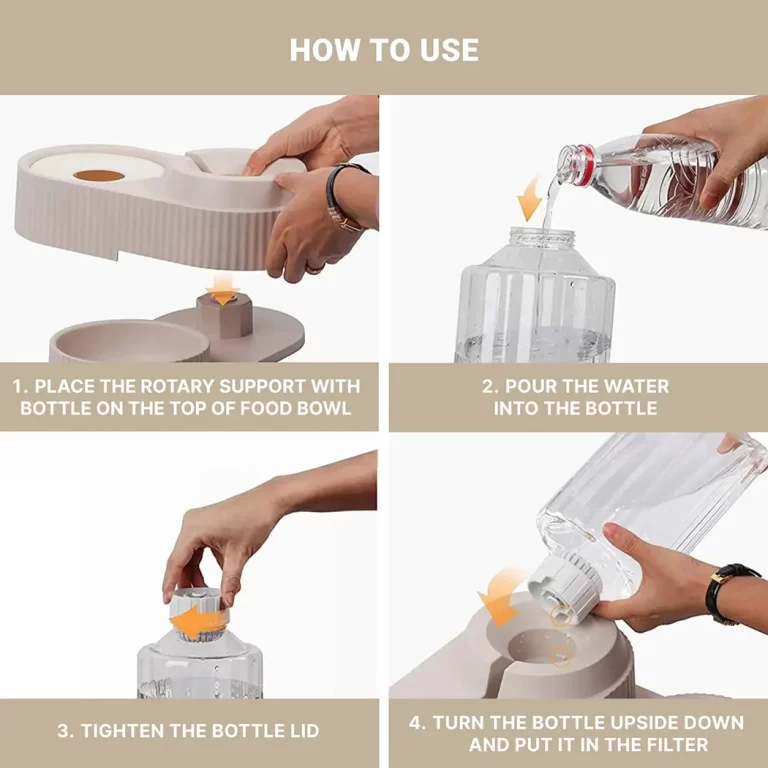 HOW TO USE

1. PLACE THE ROTARY SUPPORT WITH BOTTLE ON THE TOP OF FOOD BOWL

2. POUR THE WATER INTO THE BOTTLE

3. TIGHTEN THE BOTTLE LID

4. TURN THE BOTTLE UPSIDE DOWN AND PUT IT IN THE FILTER