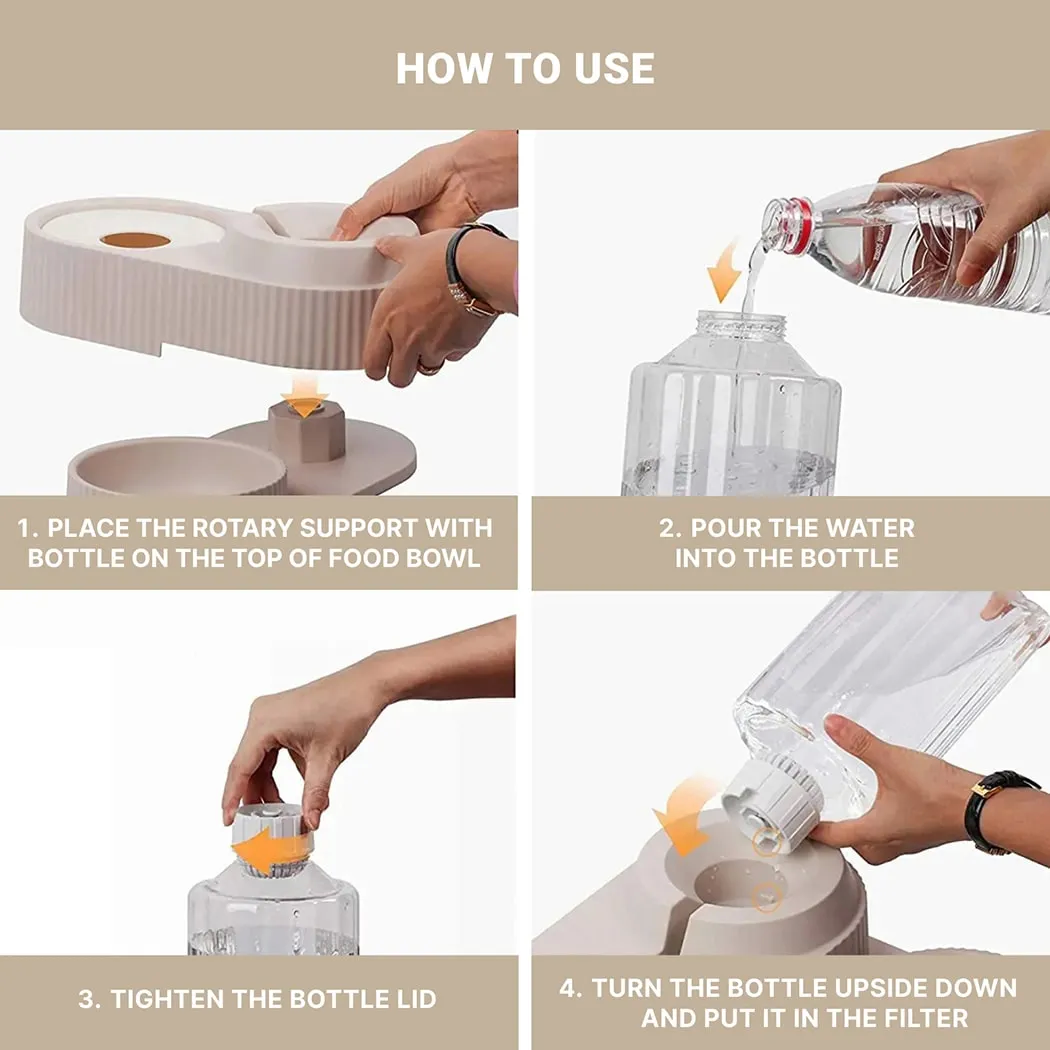 HOW TO USE

1. PLACE THE ROTARY SUPPORT WITH BOTTLE ON THE TOP OF FOOD BOWL

2. POUR THE WATER INTO THE BOTTLE

3. TIGHTEN THE BOTTLE LID

4. TURN THE BOTTLE UPSIDE DOWN AND PUT IT IN THE FILTER