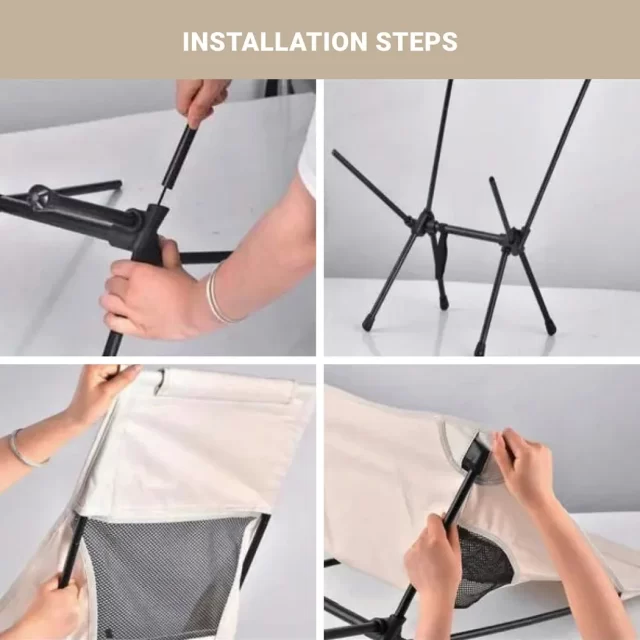 INSTALLATION STEPS