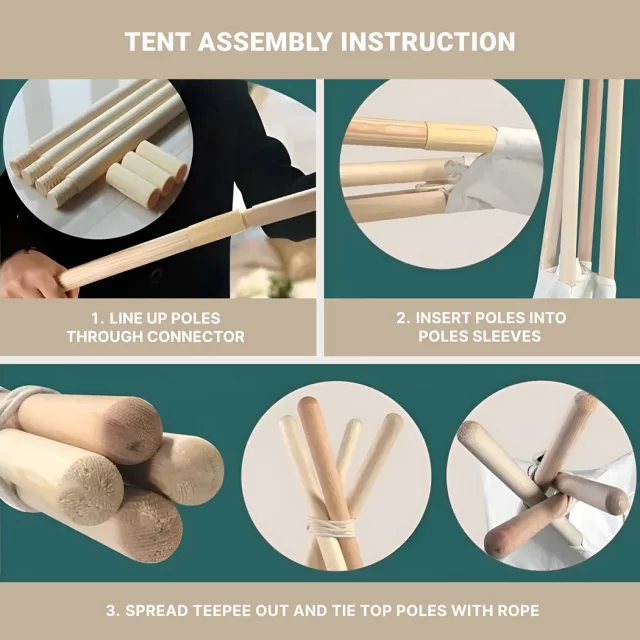 TENT ASSEMBLY INSTRUCTION

1. LINE UP POLES THROUGH CONNECTOR

2. INSERT POLES INTO POLES SLEEVES

3. SPREAD TEEPEE OUT AND TIE TOP POLES WITH ROPE