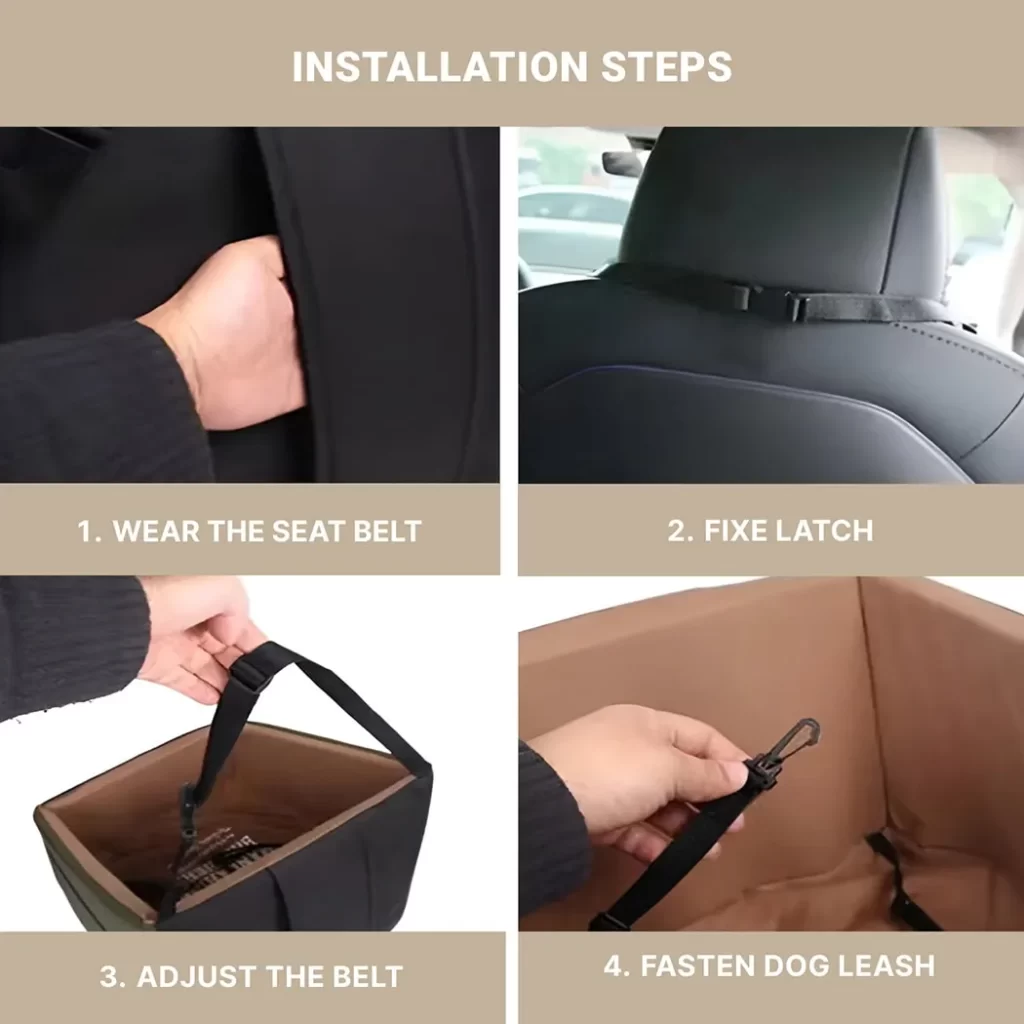 INSTALLATION STEPS

1. WEAR THE SEAT BELT

2. FIXE LATCH

3. ADJUST THE BELT

4. FASTEN DOG LEASH