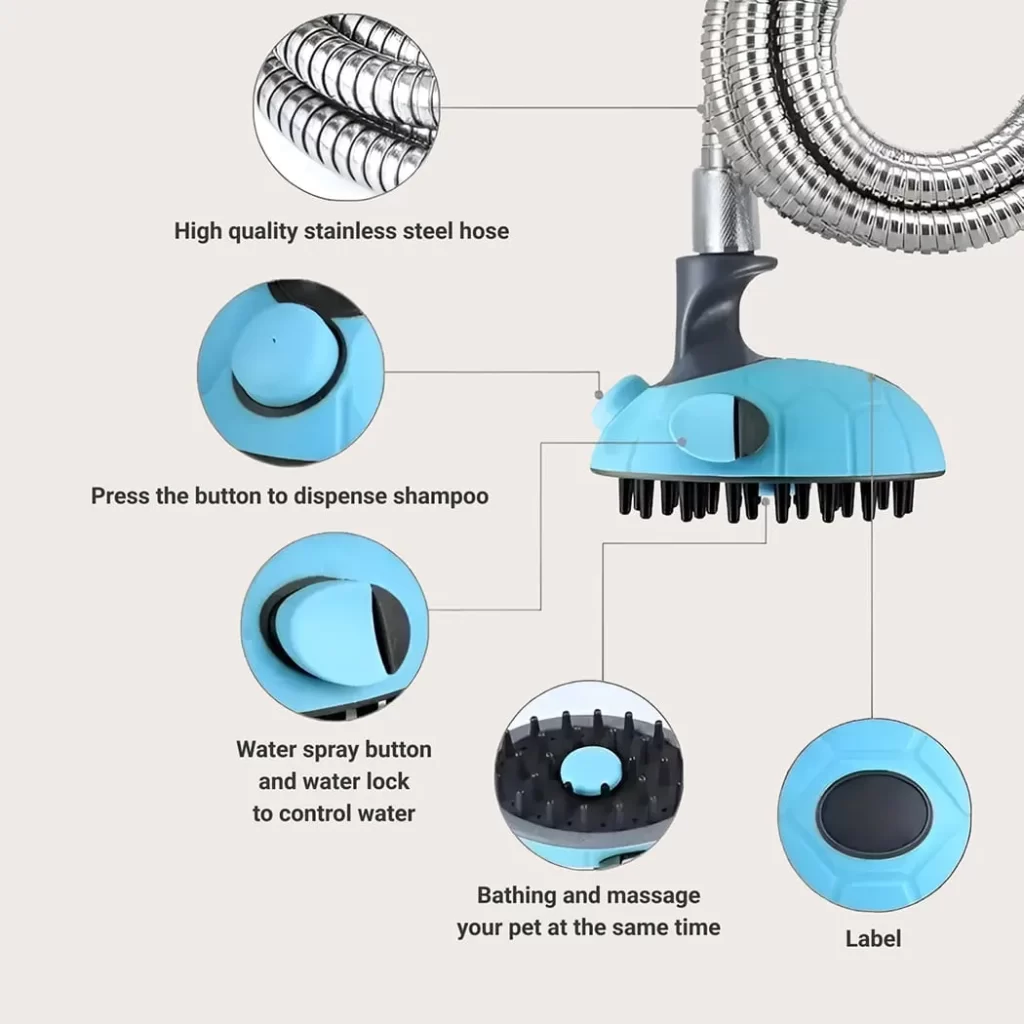 High quality stainless steel hose

Press the button to dispense shampoo

Water spray button and water lock to control water

Bathing and massage your pet at the same time

Label