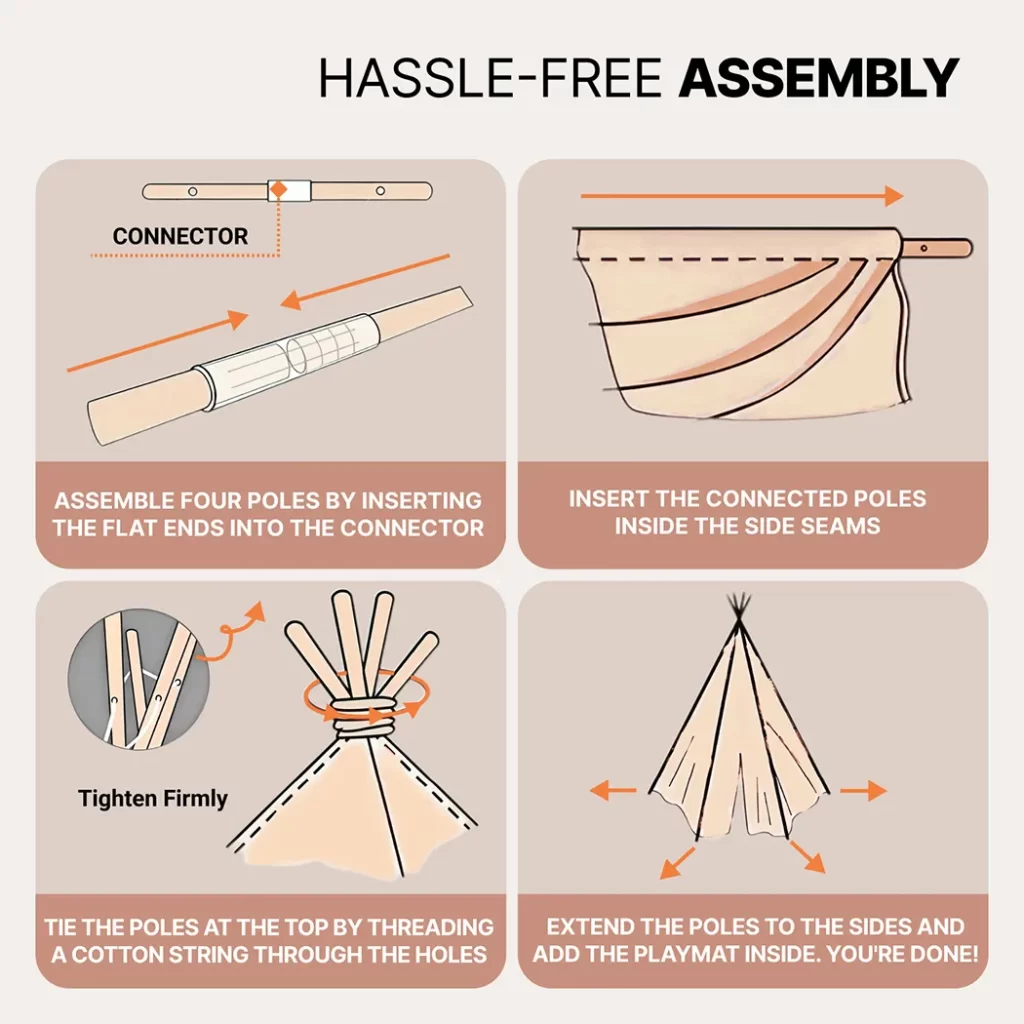 HASSLE-FREE ASSEMBLY

CONNECTOR

ASSEMBLE FOUR POLES BY INSERTING THE FLAT ENDS INTO THE CONNECTOR

INSERT THE CONNECTED POLES INSIDE THE SIDE SEAMS

Tighten Firmly

TIE THE POLES AT THE TOP BY THREADING A COTTON STRING THROUGH THE HOLES

EXTEND THE POLES TO THE SIDES AND ADD THE PLAYMAT INSIDE. YOU'RE DONE!