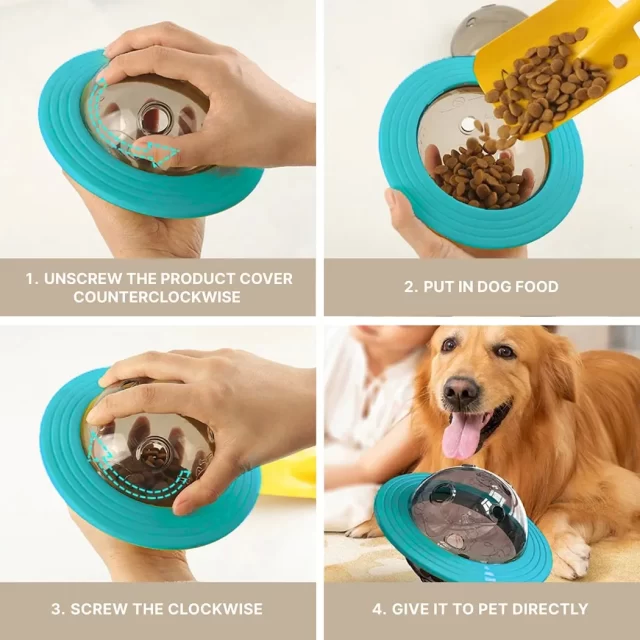 1. UNSCREW THE PRODUCT COVER COUNTERCLOCKWISE

2. PUT IN DOG FOOD

3. SCREW THE CLOCKWISE

4. GIVE IT TO PET DIRECTLY