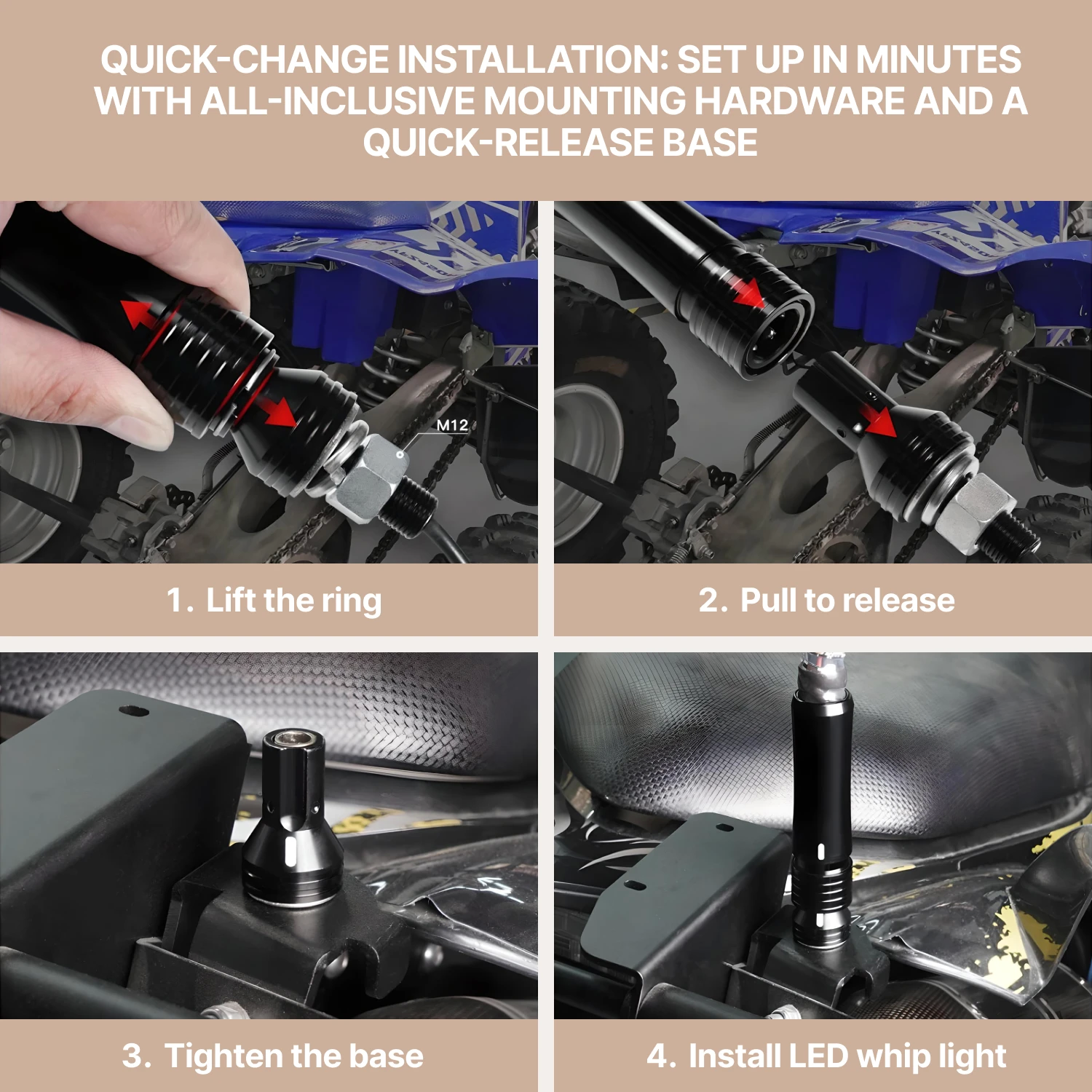 QUICK-CHANGE INSTALLATION: SET UP IN MINUTES WITH ALL-INCLUSIVE MOUNTING HARDWARE AND A QUICK-RELEASE BASE

M12

1. Lift the ring

2. Pull to release

3. Tighten the base

4. Install LED whip light