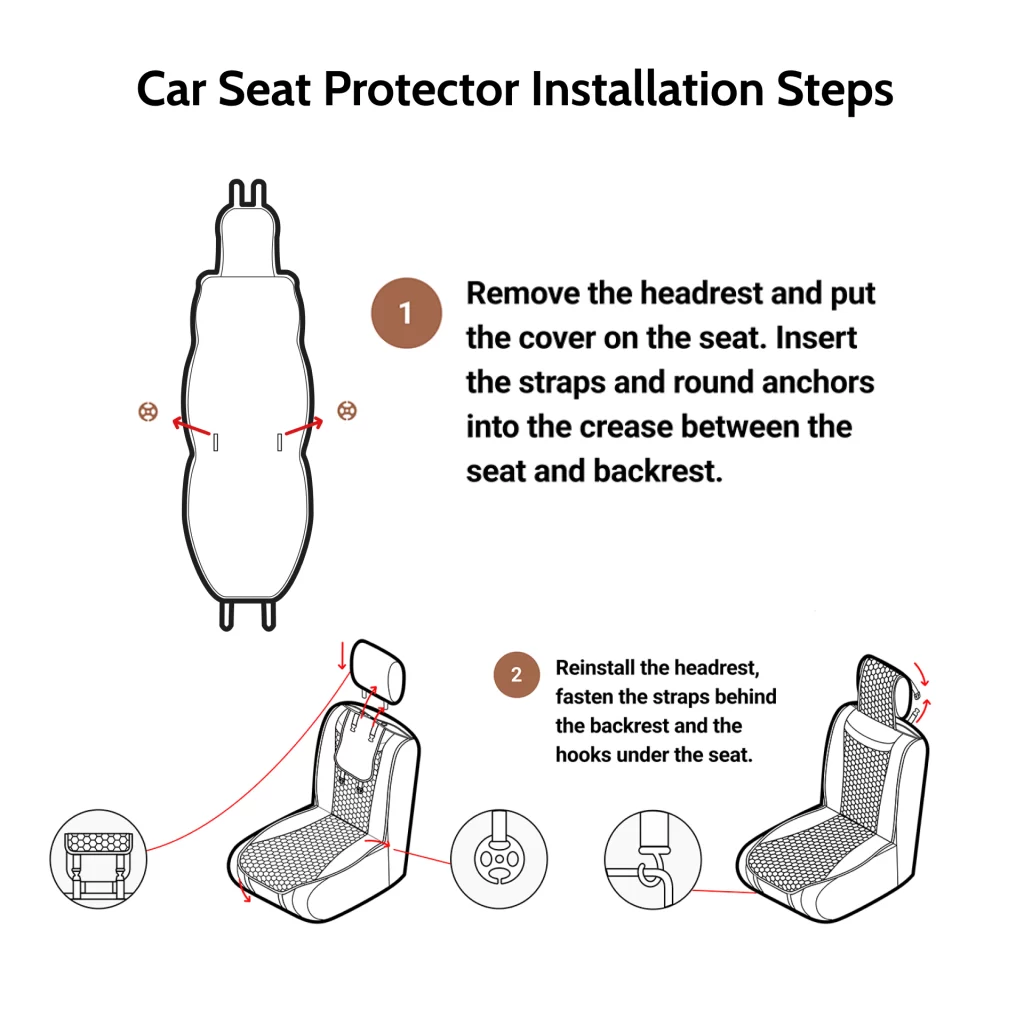 Car Seat Protector Installation Steps

1

Remove the headrest and put the cover on the seat. Insert the straps and round anchors into the crease between the seat and backrest.

2

Reinstall the headrest, fasten the straps behind the backrest and the hooks under the seat.