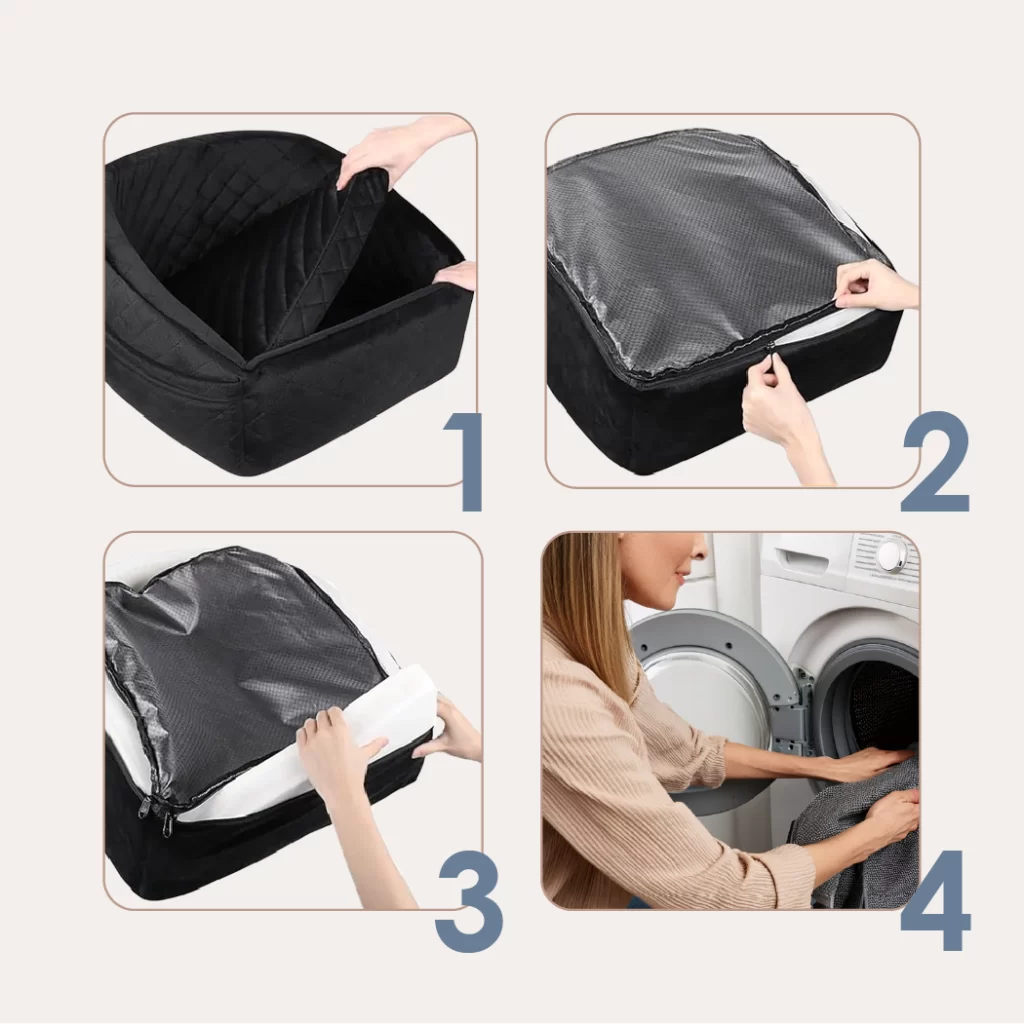 1

2

3

4