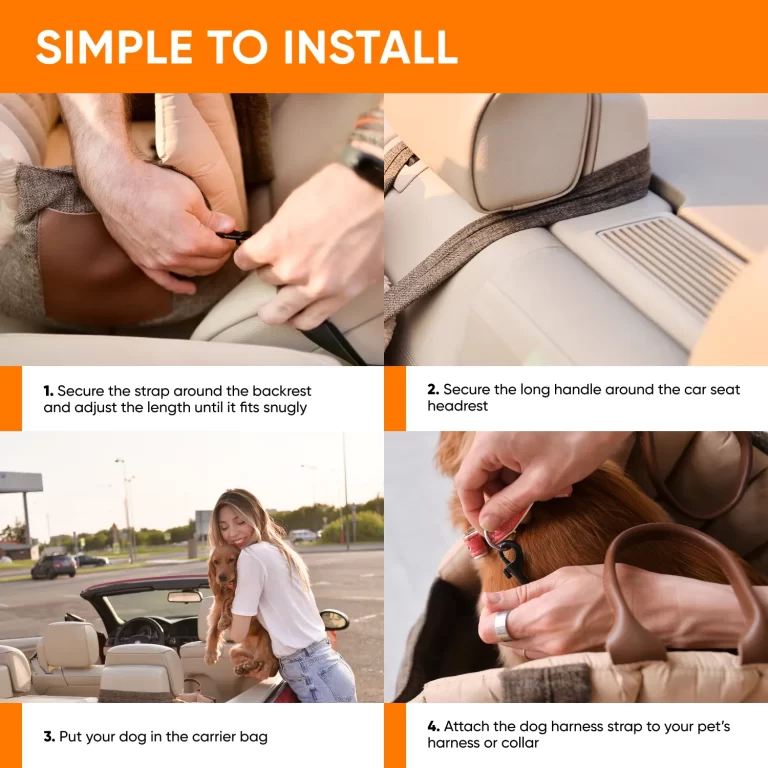 SIMPLE TO INSTALL

1. Secure the strap around the backrest and adjust the length until it fits snugly

2. Secure the long handle around the car seat headrest

3. Put your dog in the carrier bag

4. Attach the dog harness strap to your pet's harness or collar