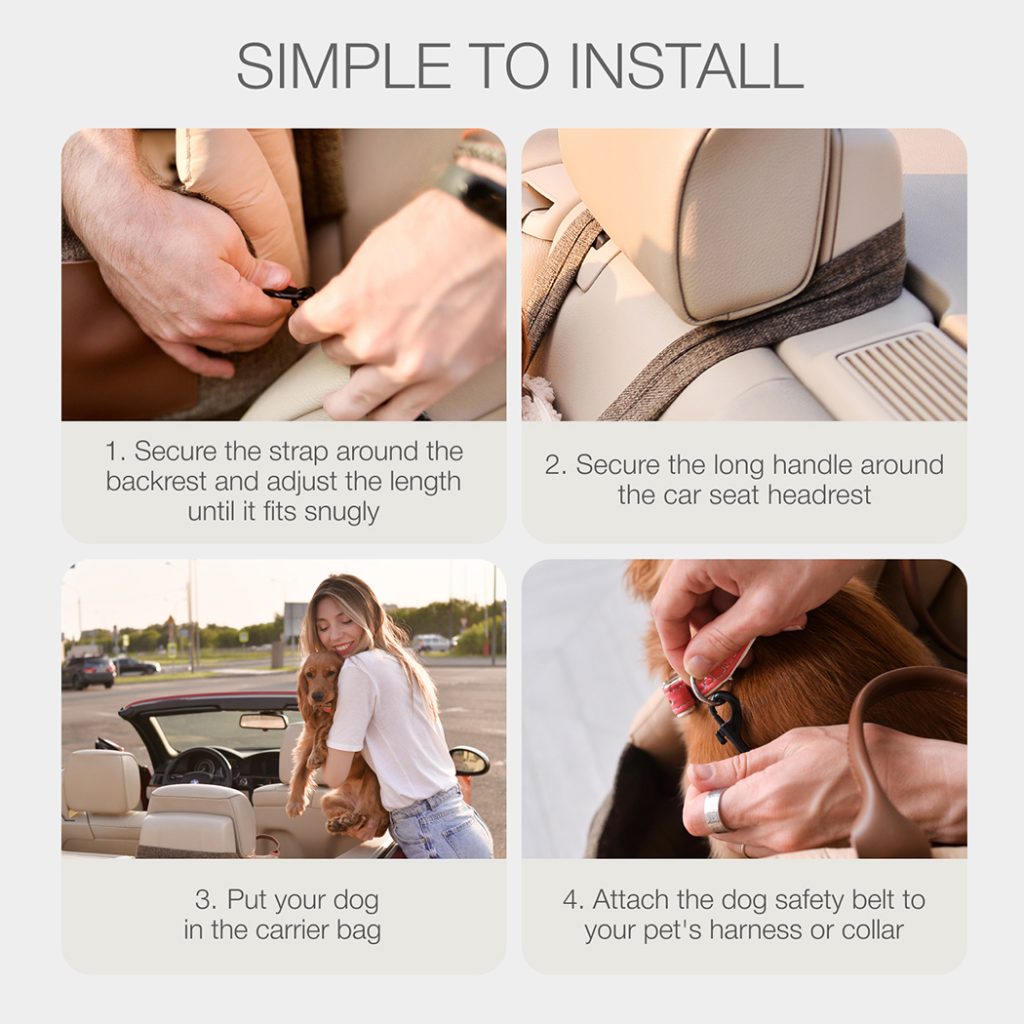 SIMPLE TO INSTALL

1. Secure the strap around the backrest and adjust the length until it fits snugly

2. Secure the long handle around the car seat headrest

3. Put your dog in the carrier bag

4. Attach the dog safety belt to your pet's harness or collar