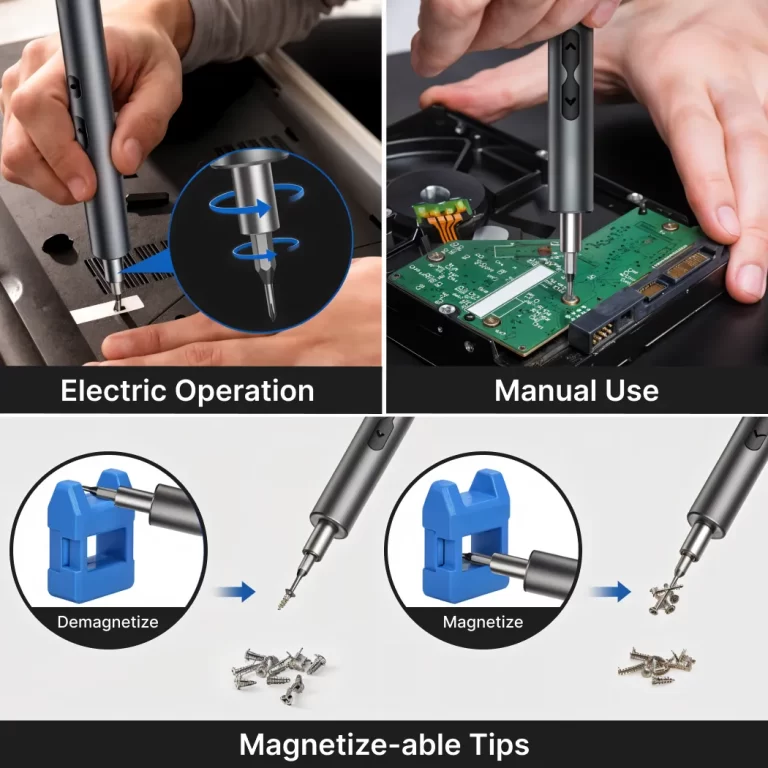 Electric Operation

Manual Use

Demagnetize

Magnetize

Magnetize-able Tips