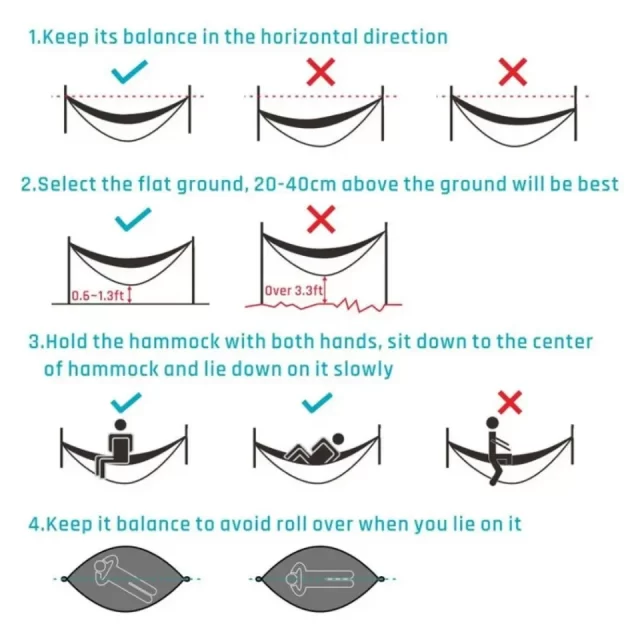 1.Keep its balance in the horizontal direction

2.Select the flat ground, 20-40cm above the ground will be best

0.6~1.3ft

Over 3.3ft

3.Hold the hammock with both hands, sit down to the center of hammock and lie down on it slowly

4.Keep it balance to avoid roll over when you lie on it