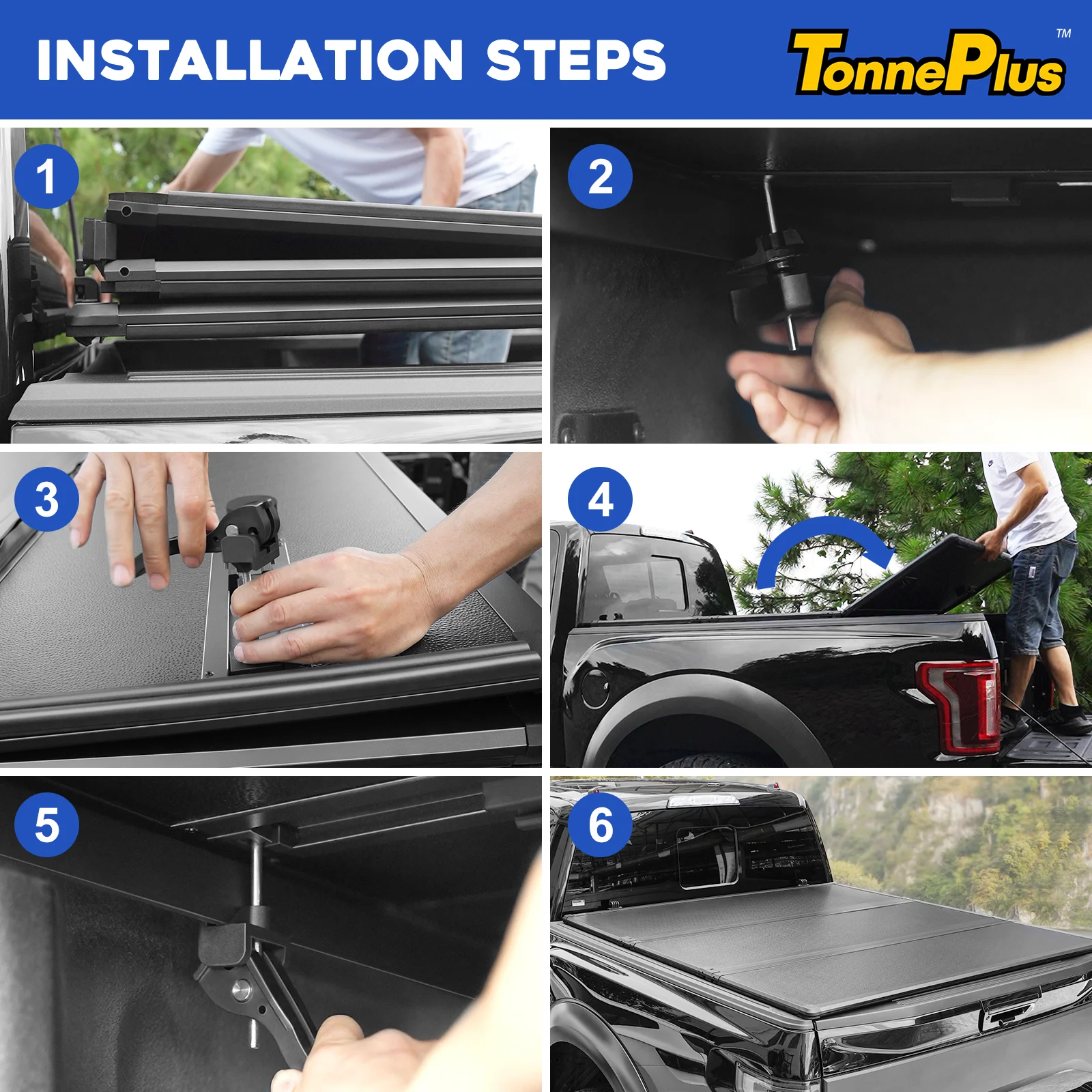 INSTALLATION STEPS

TonnePlus™

1

2

3

4

5

6