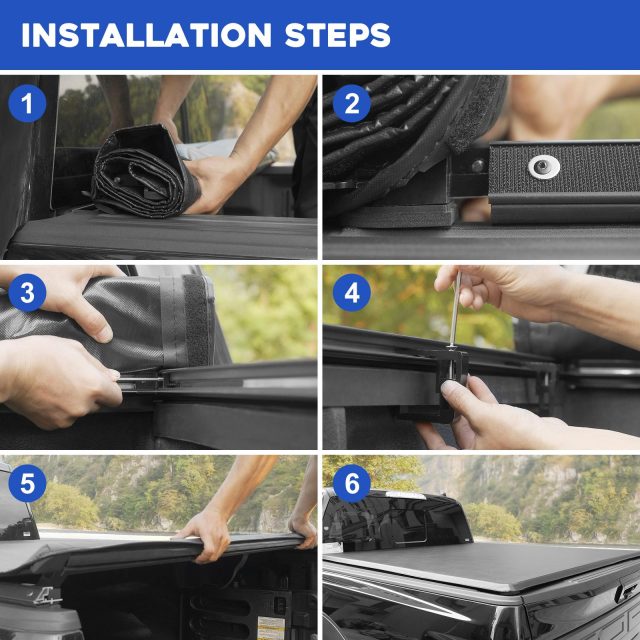 INSTALLATION STEPS

1

2

3

4

5

6