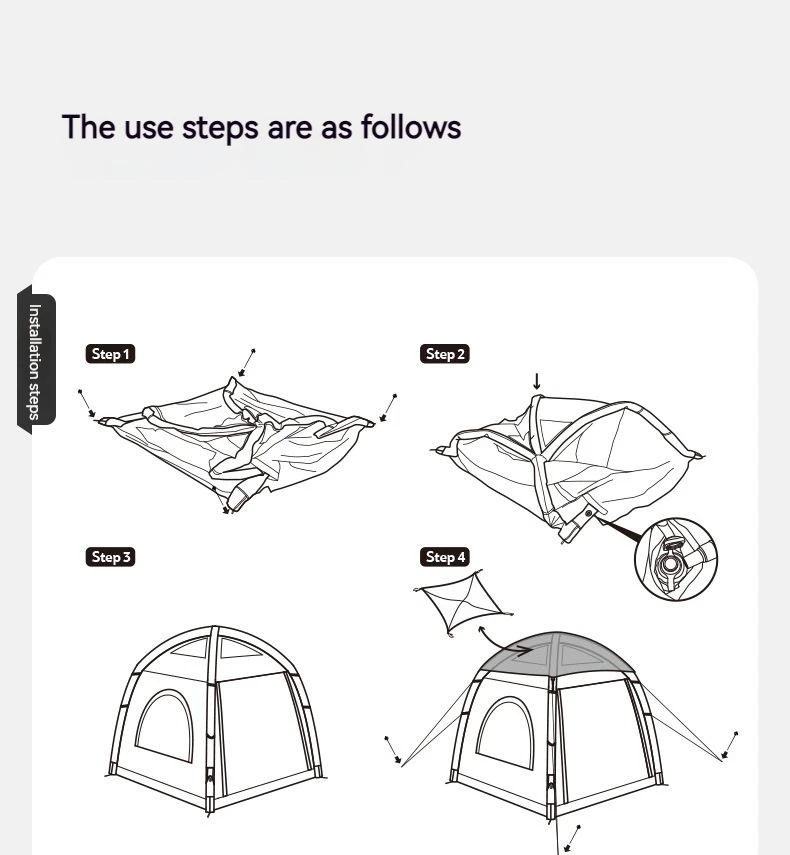 The use steps are as follows

Installation steps

Step 1

Step 2

Step 3

Step 4