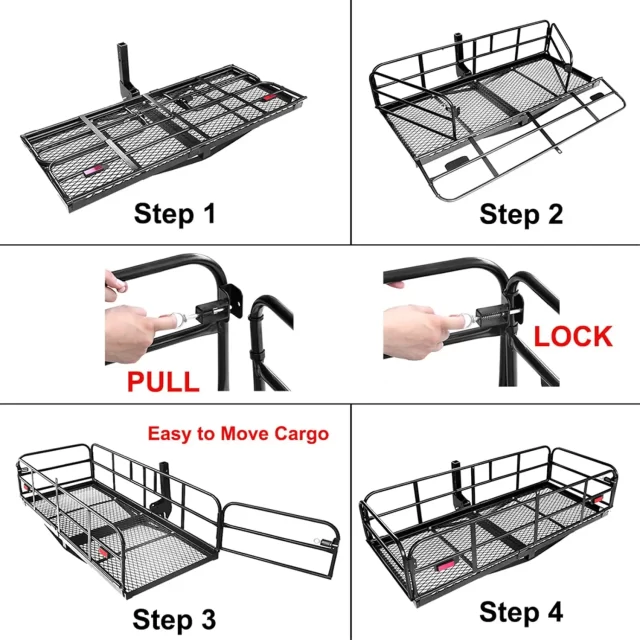 Step 1

Step 2

PULL

LOCK

Easy to Move Cargo

Step 3

Step 4