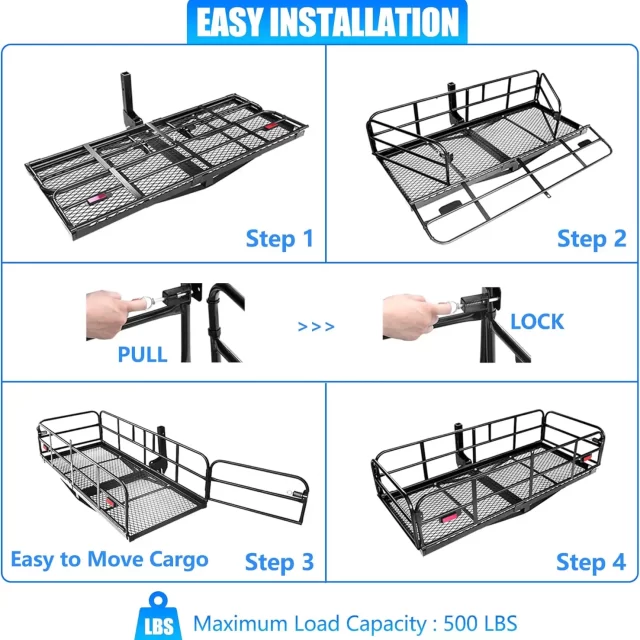 EASY INSTALLATION

Step 1

Step 2

PULL

>>>

LOCK

Easy to Move Cargo

Step 3

Step 4

LBS

Maximum Load Capacity : 500 LBS