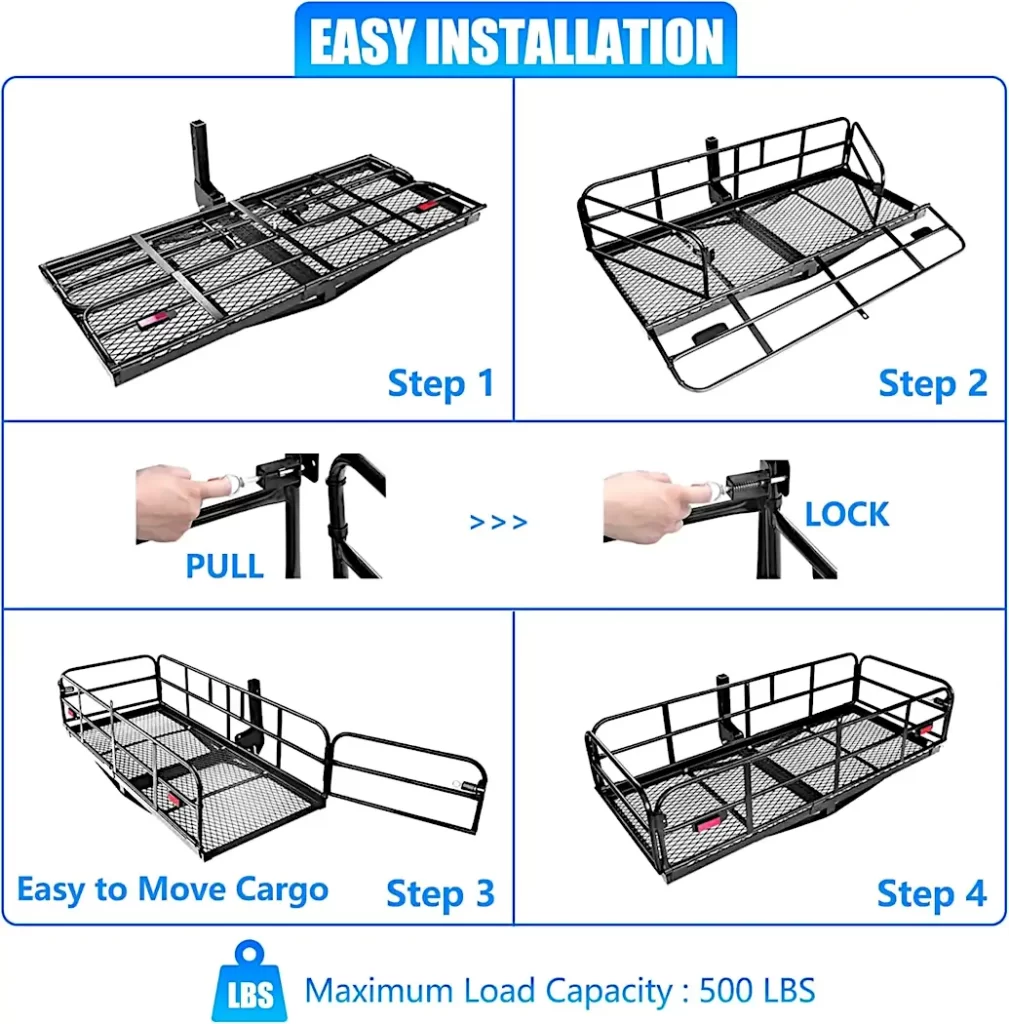 EASY INSTALLATION

Step 1

Step 2

PULL

>>>

LOCK

Easy to Move Cargo

Step 3

Step 4

LBS

Maximum Load Capacity : 500 LBS