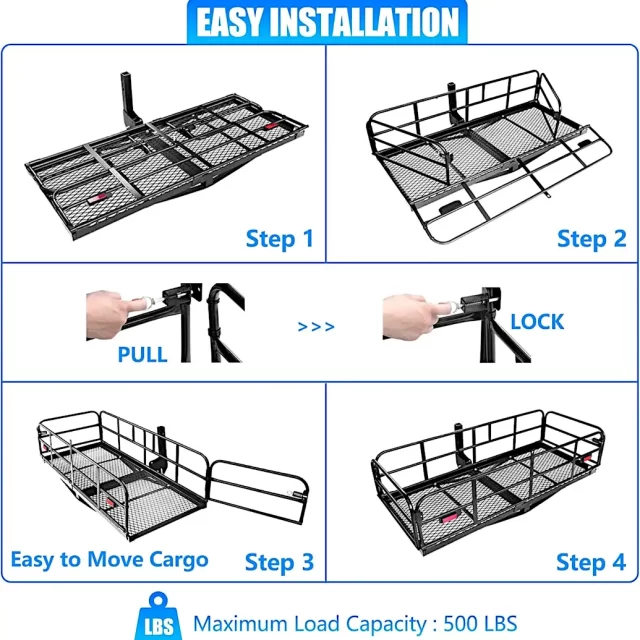 EASY INSTALLATION

Step 1

Step 2

PULL

>>>

LOCK

Easy to Move Cargo

Step 3

Step 4

LBS

Maximum Load Capacity : 500 LBS