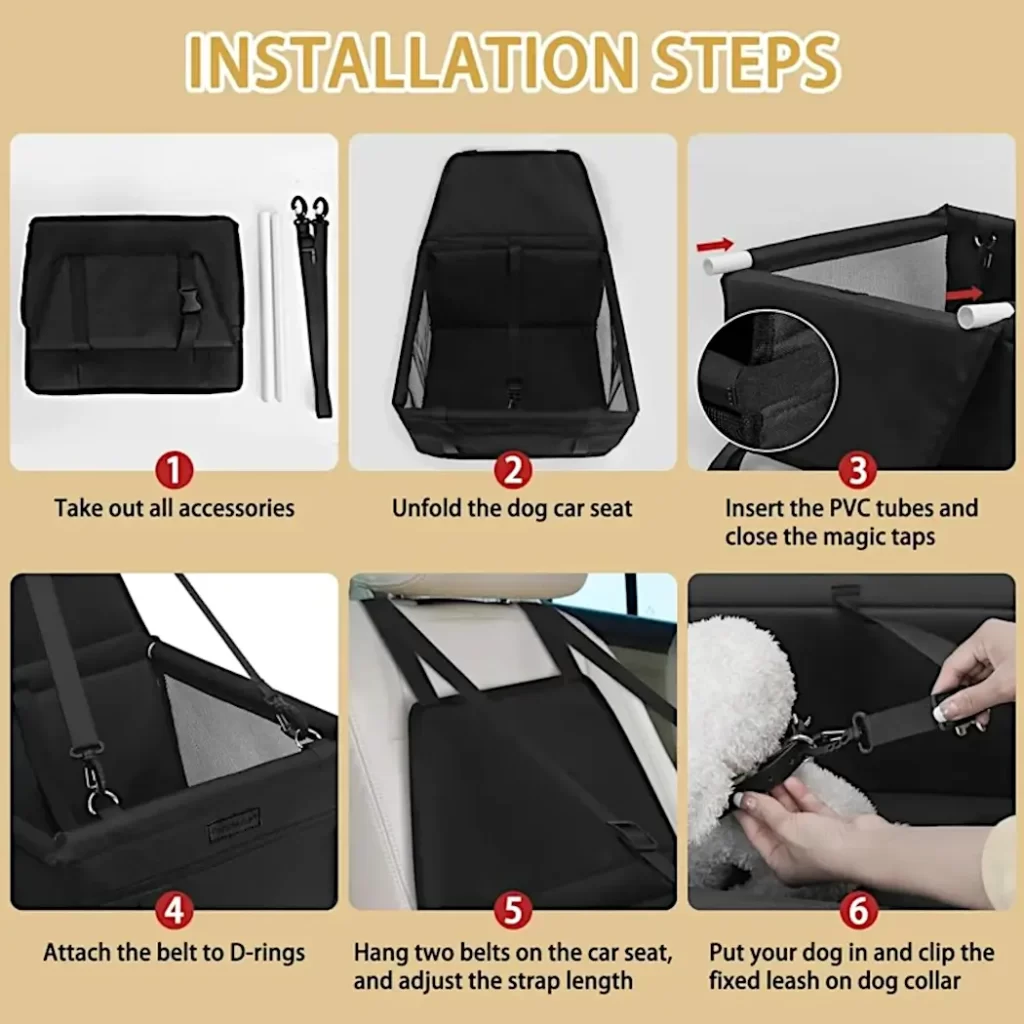 INSTALLATION STEPS

1
Take out all accessories

2
Unfold the dog car seat

3
Insert the PVC tubes and close the magic taps

4
Attach the belt to D-rings

5
Hang two belts on the car seat, and adjust the strap length

6
Put your dog in and clip the fixed leash on dog collar