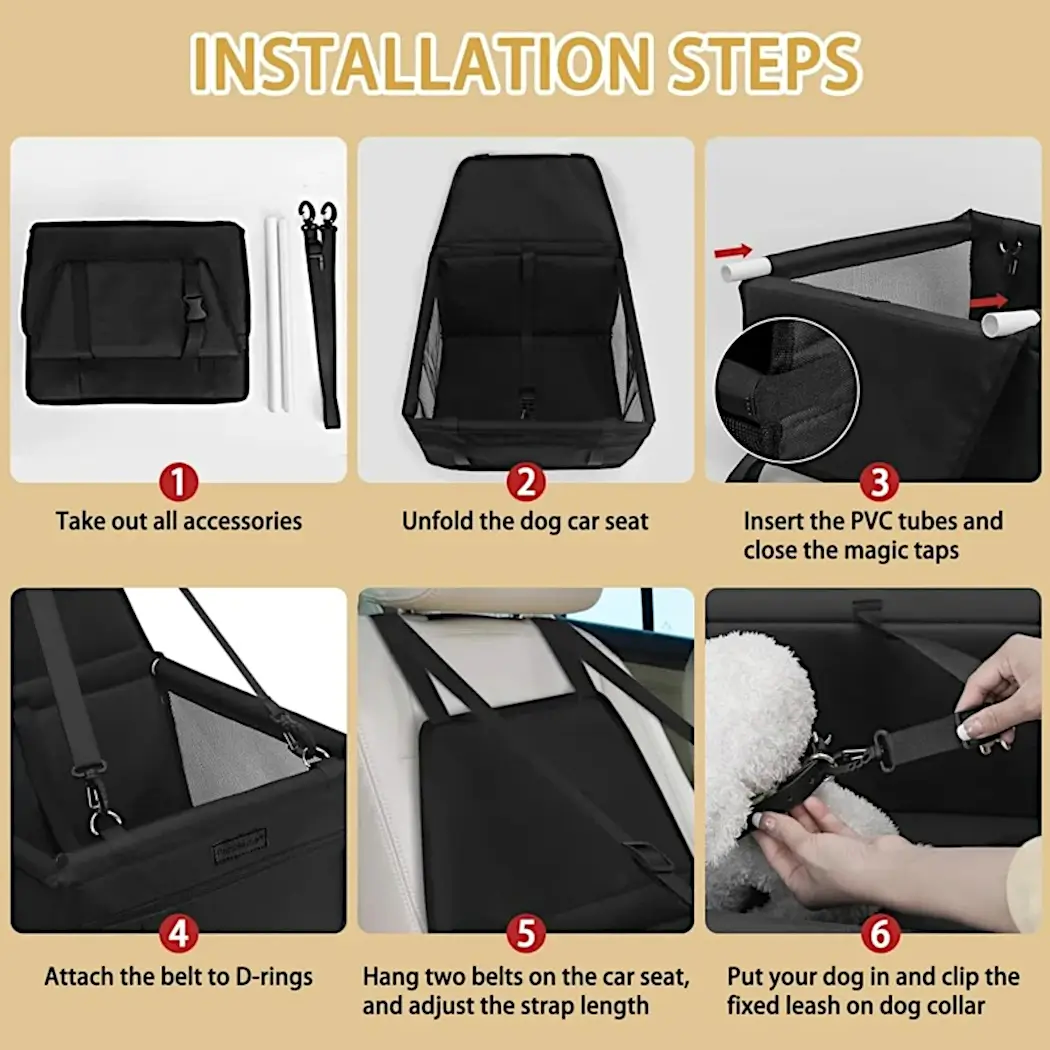 INSTALLATION STEPS

1
Take out all accessories

2
Unfold the dog car seat

3
Insert the PVC tubes and close the magic taps

4
Attach the belt to D-rings

5
Hang two belts on the car seat, and adjust the strap length

6
Put your dog in and clip the fixed leash on dog collar