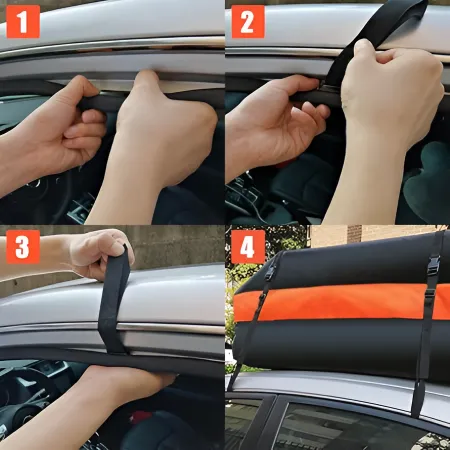 1

2

3

4