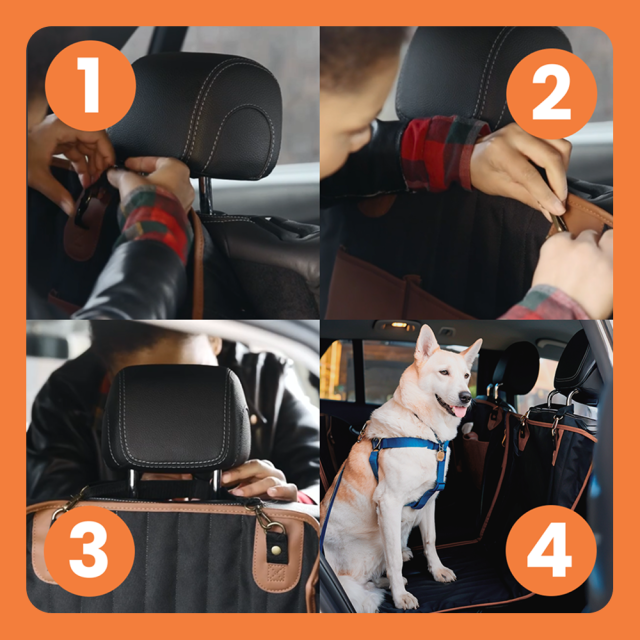 1

2

3

4