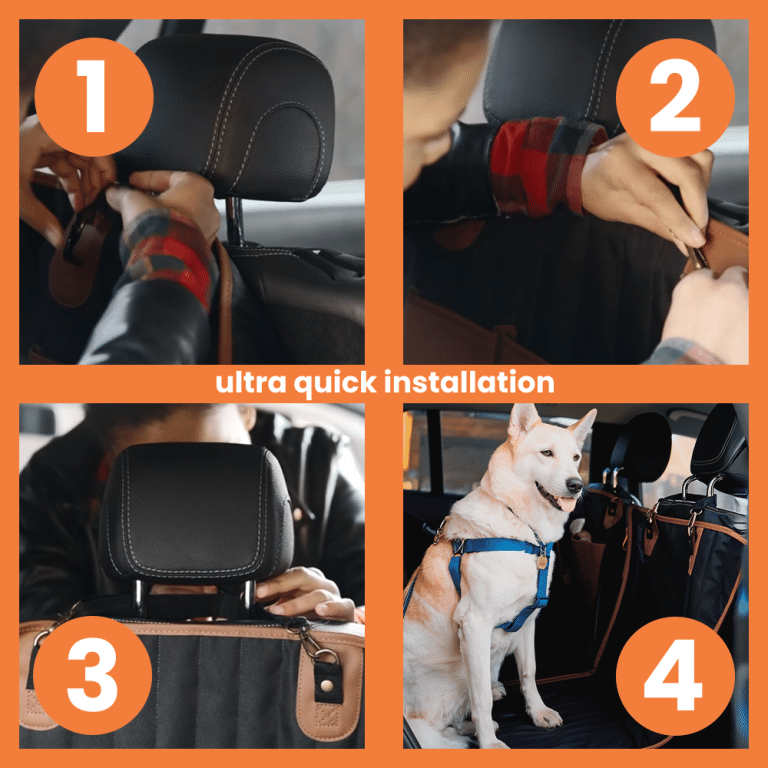 1

2

ultra quick installation

3

4