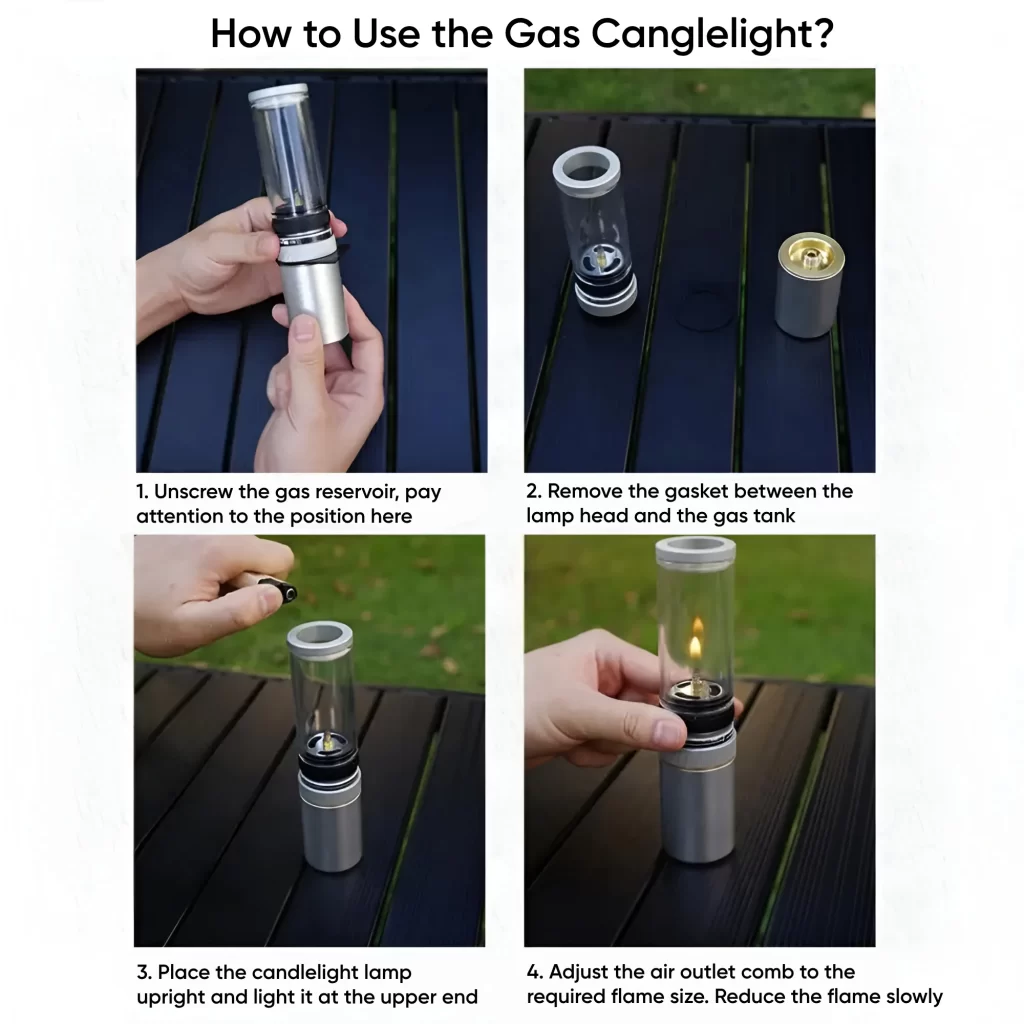 How to Use the Gas Canglelight?

1. Unscrew the gas reservoir, pay attention to the position here

2. Remove the gasket between the lamp head and the gas tank

3. Place the candlelight lamp upright and light it at the upper end

4. Adjust the air outlet comb to the required flame size. Reduce the flame slowly